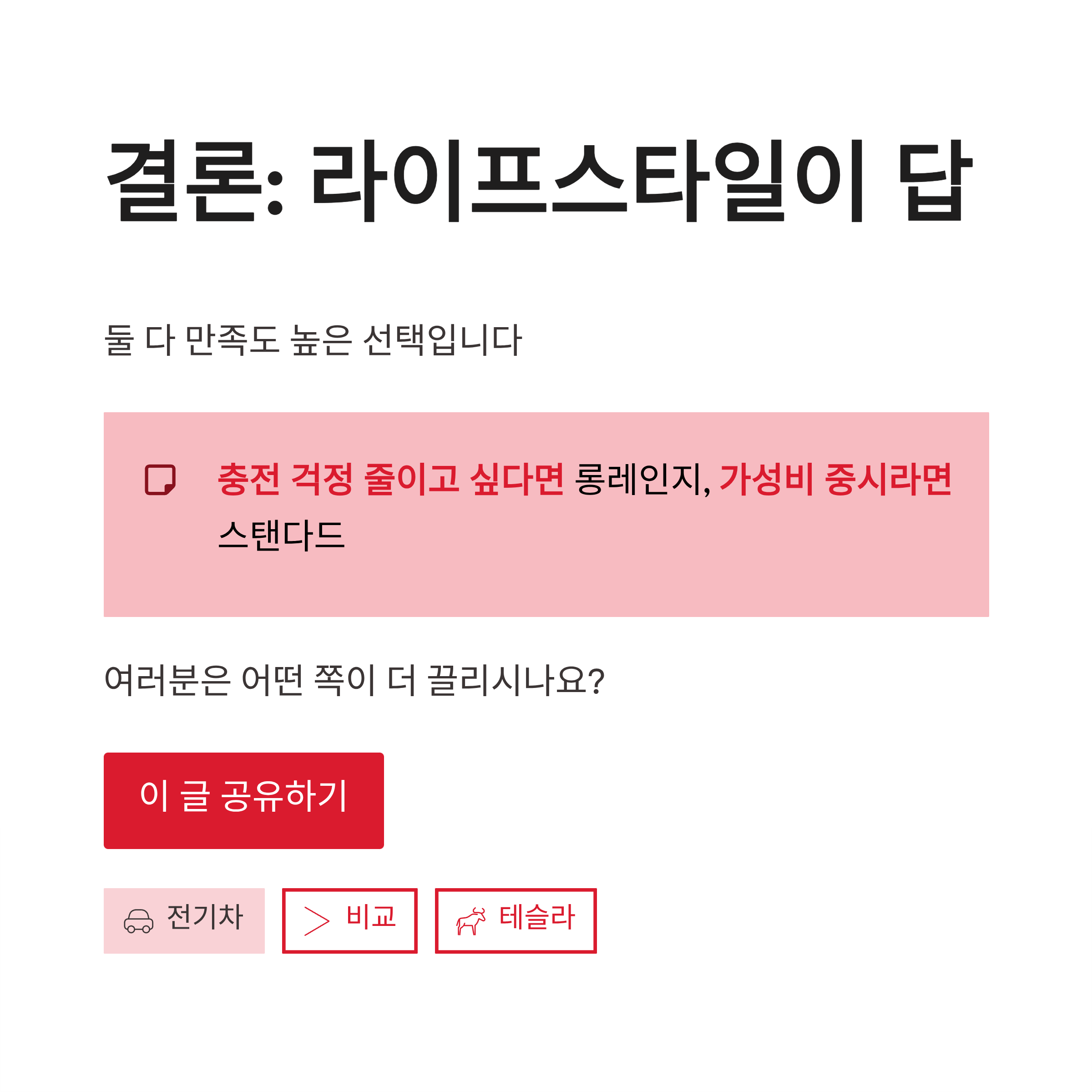 결론: 라이프스타일이 답

둘 다 만족도 높은 선택입니다

충전 걱정 줄이고 싶다면 롱레인지, 가성비 중시라면 스탠다드

여러분은 어떤 쪽이 더 끌리시나요?

이 글 공유하기

전기차

비교

테슬라