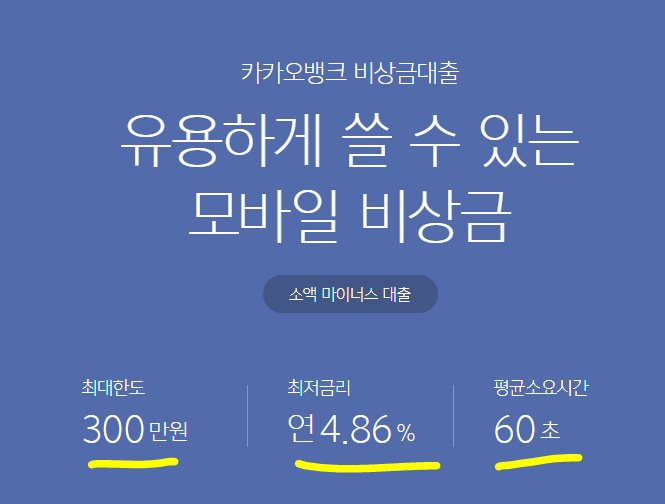 카카오뱅크 비상금대출

유용하게 쓸 수 있는 모바일 비상금

소액 마이너스 대출

최대한도
300 만원

최저금리
연 4.86 %

평균소요시간
60 초