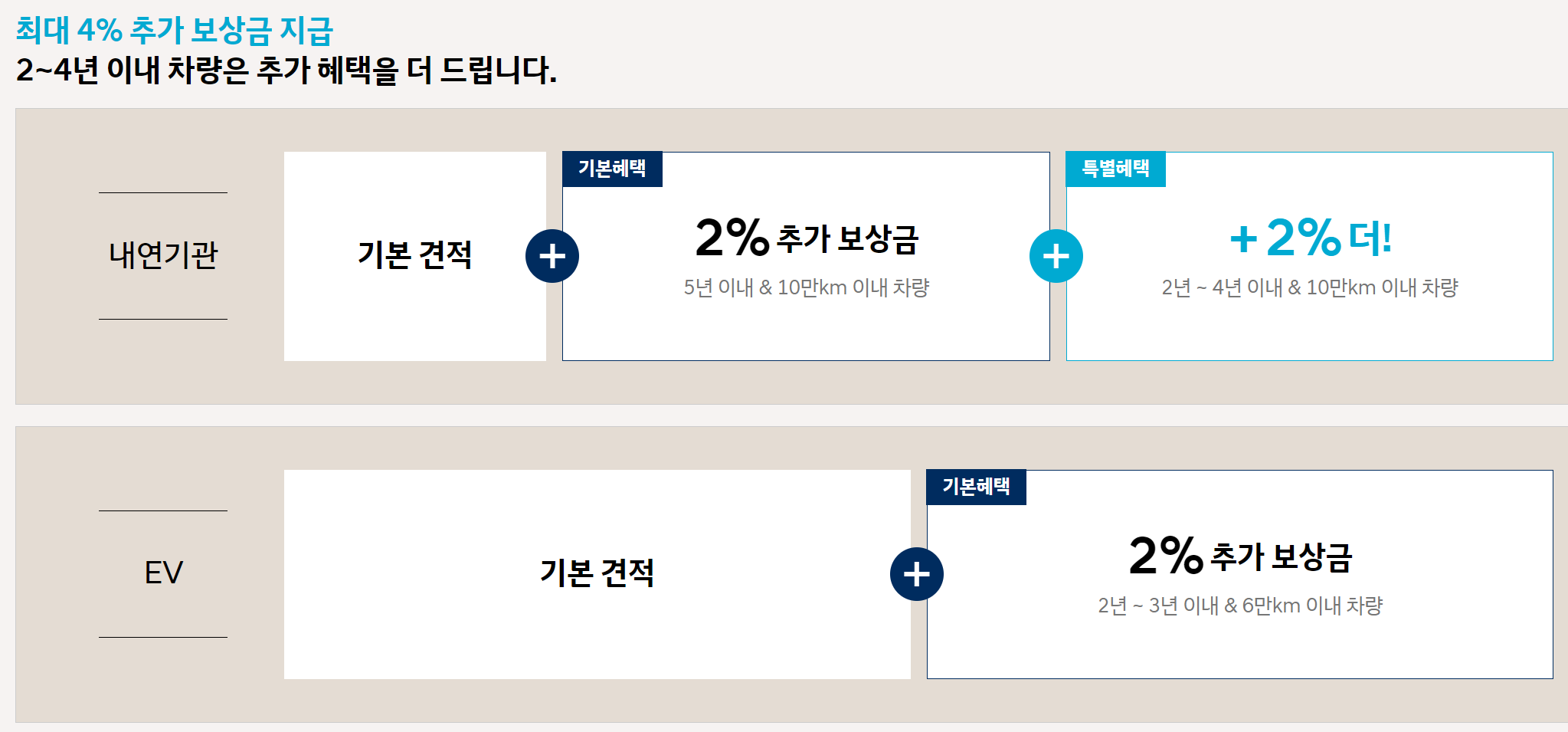 최대 4% 추가 보상금 지급
2~4년 이내 차량은 추가 혜택을 더 드립니다.

내연기관

기본 견적

+

기본혜택

2% 추가 보상금

5년 이내 & 10만km 이내 차량

+

특별혜택

+ 2% 더!

2년 ~ 4년 이내 & 10만km 이내 차량

EV

기본 견적

+

기본혜택

2% 추가 보상금

2년 ~ 3년 이내 & 6만km 이내 차량