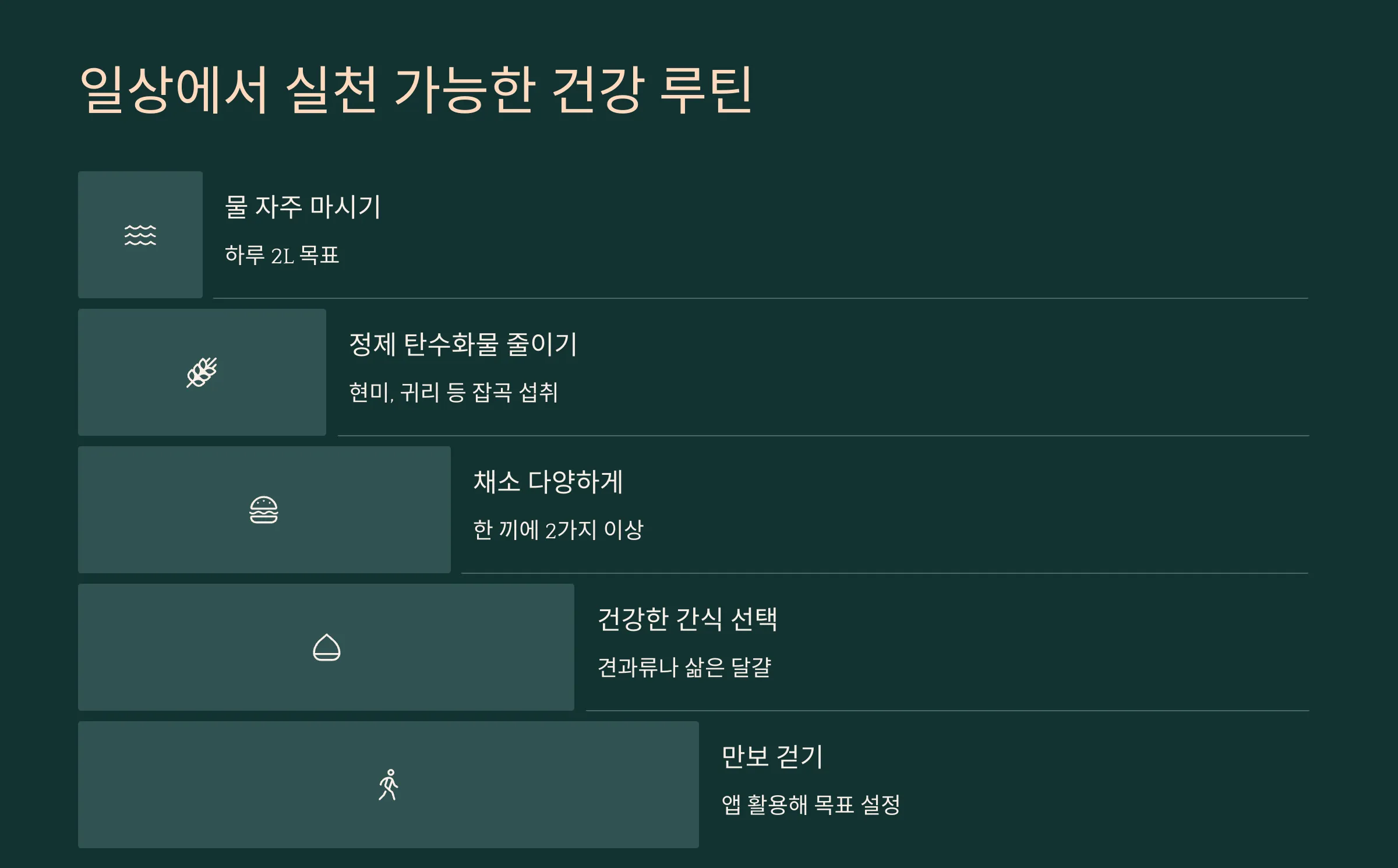 일상에서 실천 가능한 건강 루틴

물 자주 마시기

하루 2L 목표

정제 탄수화물 줄이기

현미, 귀리 등 잡곡 섭취

채소 다양하게

한 끼에 2가지 이상

건강한 간식 선택

견과류나 삶은 달걀

만보 걷기

앱 활용해 목표 설정