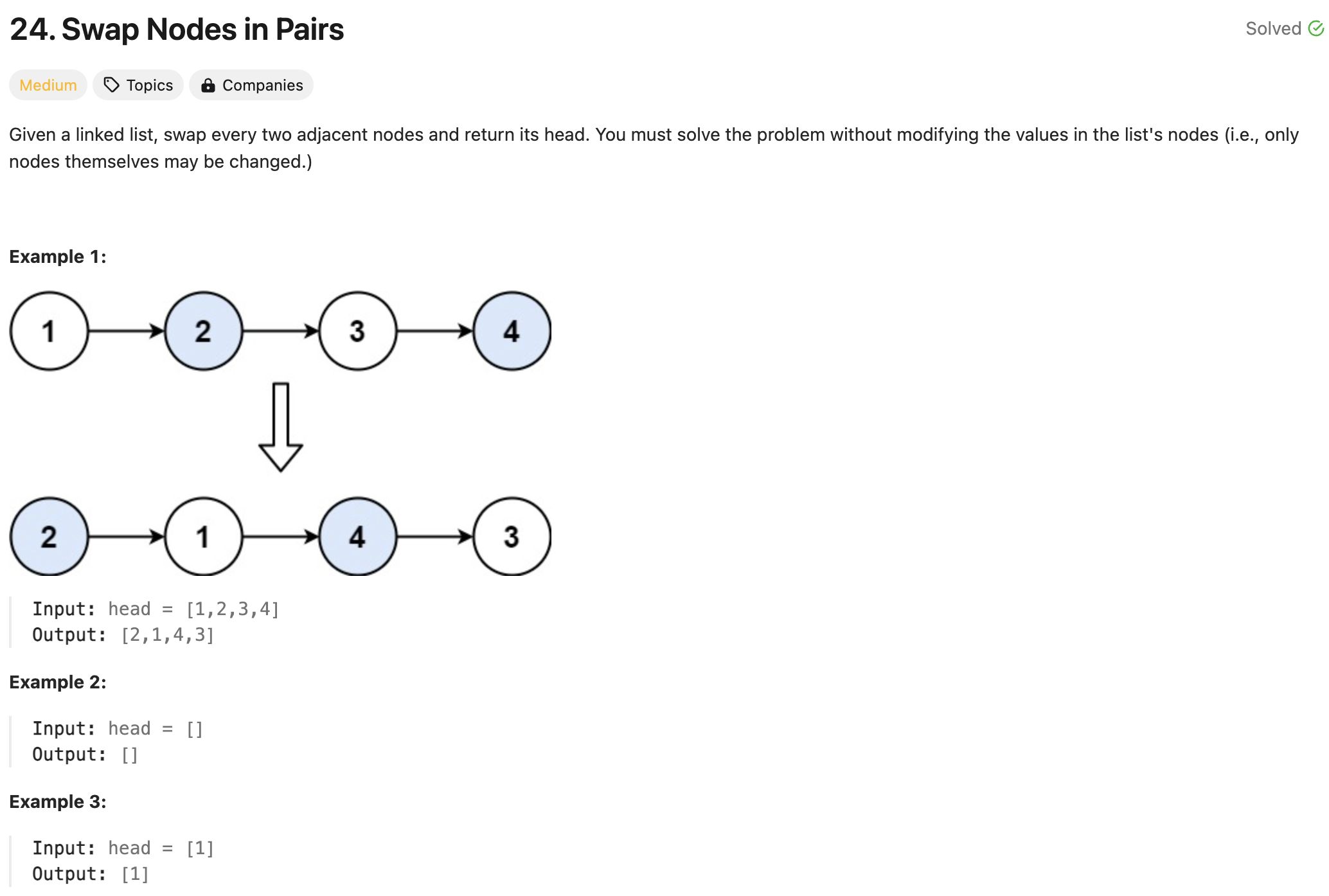 24. Swap Nodes in Pairs

Solved

Medium Topics Companies

Given a linked list, swap every two adjacent nodes and return its head. You must solve the problem without modifying the values in the list's nodes (i.e., only nodes themselves may be changed.)

Example 1:

1 2 3 4

2 1 4 3

Input: head = [1,2,3,4]
Output: [2,1,4,3]

Example 2:

Input: head = []
Output: []

Example 3:

Input: head = [1]
Output: [1]