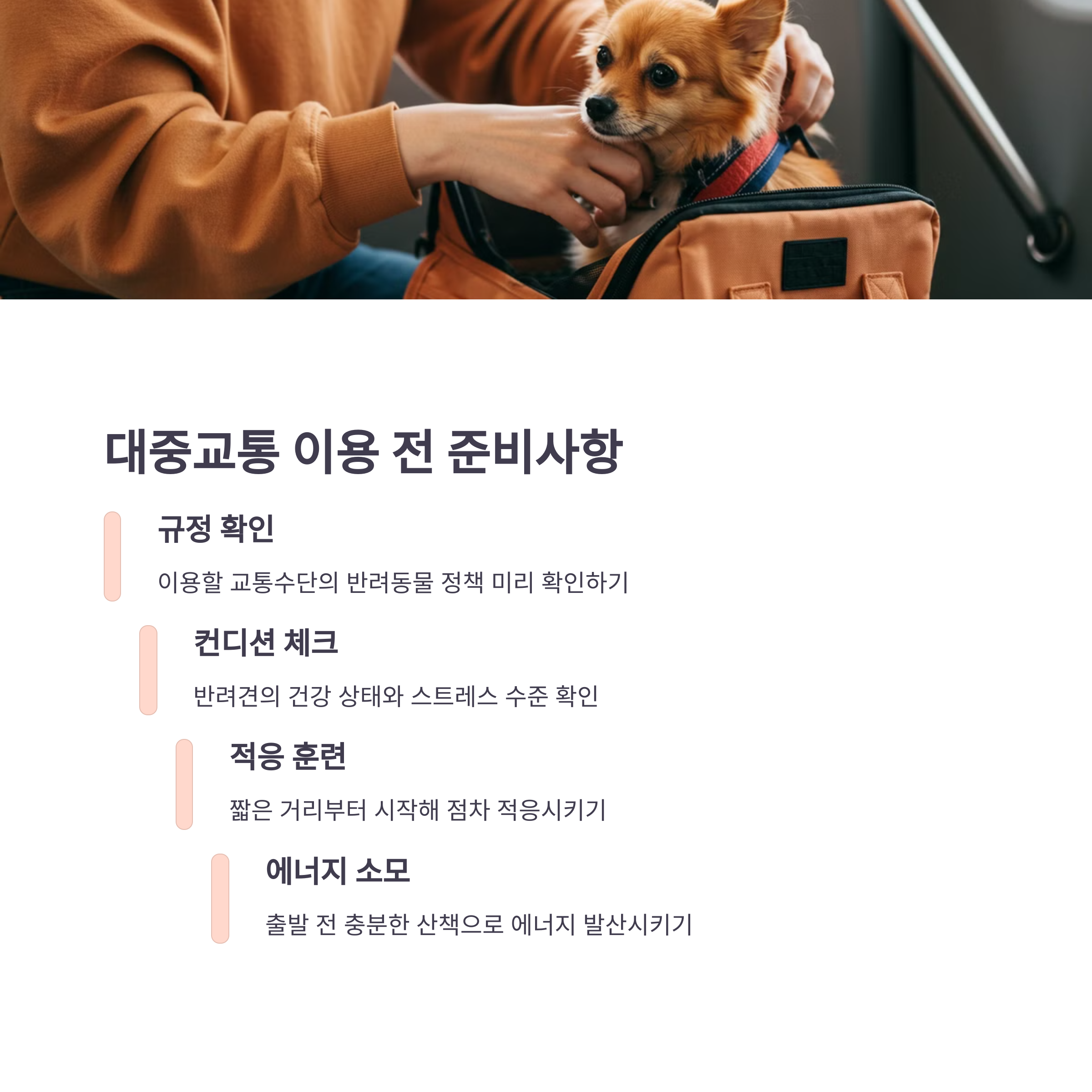 대중교통 이용 전 준비사항

규정 확인

이용할 교통수단의 반려동물 정책 미리 확인하기

컨디션 체크

반려견의 건강 상태와 스트레스 수준 확인

적응 훈련

짧은 거리부터 시작해 점차 적응시키기

에너지 소모

출발 전 충분한 산책으로 에너지 발산시키기