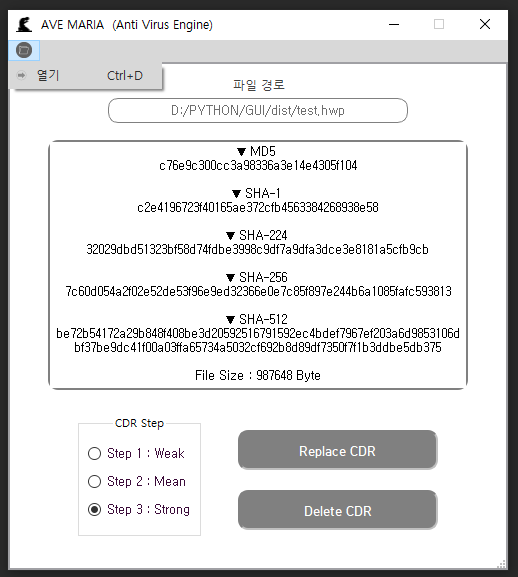 AVE MARIA (Anti Virus Engine)

열기 Ctrl+D

파일 경로

D:/PYTHON/GUI/dist/test.hwp

▼ MD5
c76e9c300cc3a98336a3e14e4305f104

▼ SHA-1
c2e4196723f40165ae372cfb4563384268938e58

▼ SHA-224
32029dbd51323bf58d74fdbe3998c9df7a9dfa3dce3e8181a5cfb9cb

▼ SHA-256
7c60d054a2f02e52de53f96e9ed32366e0e7c85f897e244b6a1085fafc593813

▼ SHA-512
be72b54172a29b848f408be3d20592516791592ec4bdef7967ef203a6d9853106d
bf37be9dc41f00a03ffa65734a5032cf692b8d89df7350f7f1b3ddbe5db375

File Size : 987648 Byte

CDR Step

Step 1 : Weak

Step 2 : Mean

Step 3 : Strong

Replace CDR

Delete CDR