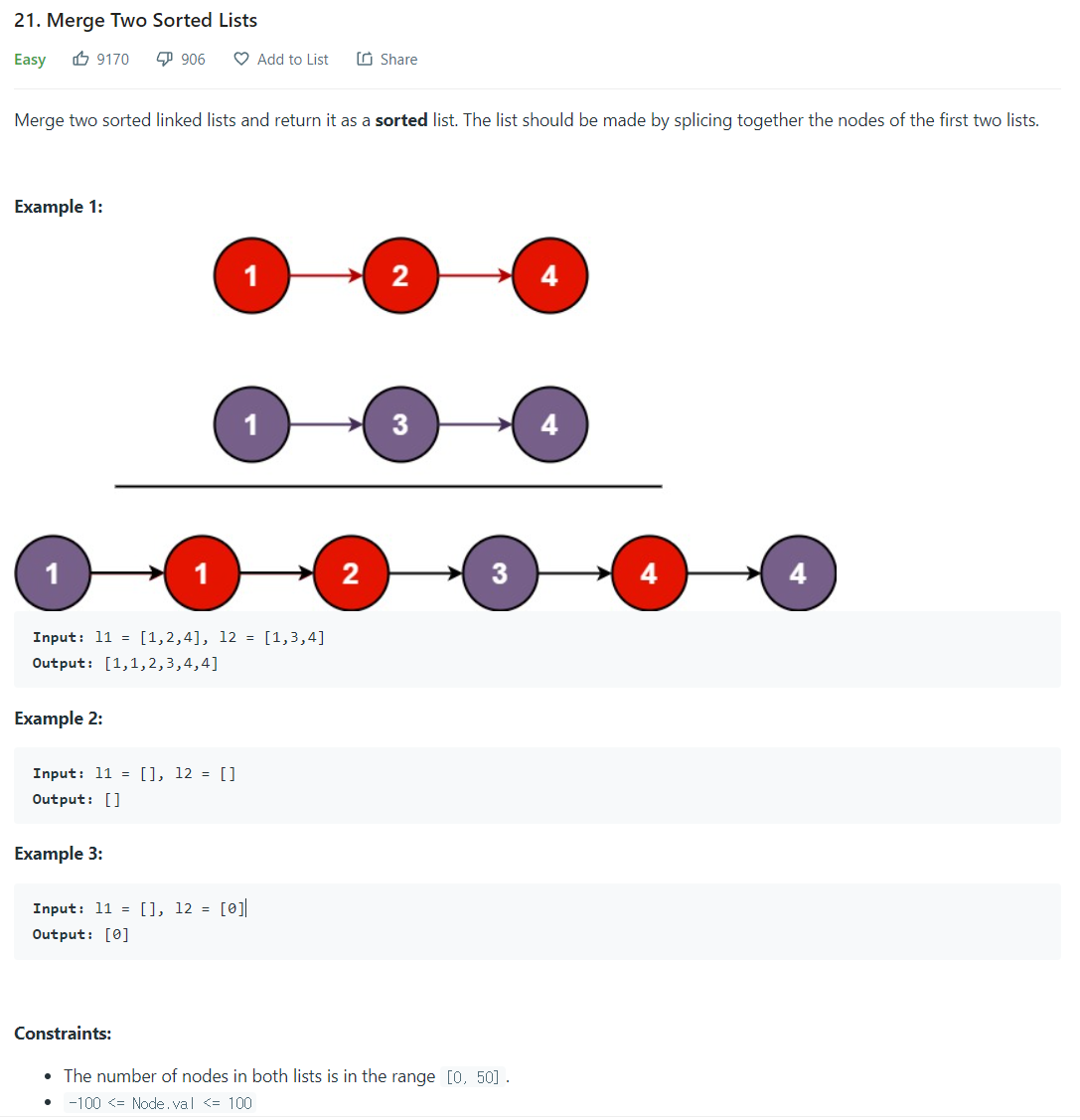 21. Merge Two Sorted Lists

Easy 9170 906 Add to List Share

Merge two sorted linked lists and return it as a **sorted** list. The list should be made by splicing together the nodes of the first two lists.

**Example 1:**

1 2 4

1 3 4

1 1 2 3 4 4

**Input:** l1 = [1,2,4], l2 = [1,3,4]
**Output:** [1,1,2,3,4,4]

**Example 2:**

**Input:** l1 = [], l2 = []
**Output:** []

**Example 3:**

**Input:** l1 = [], l2 = [0]
**Output:** [0]

**Constraints:**

- The number of nodes in both lists is in the range [0, 50].
- -100 <= Node.val <= 100