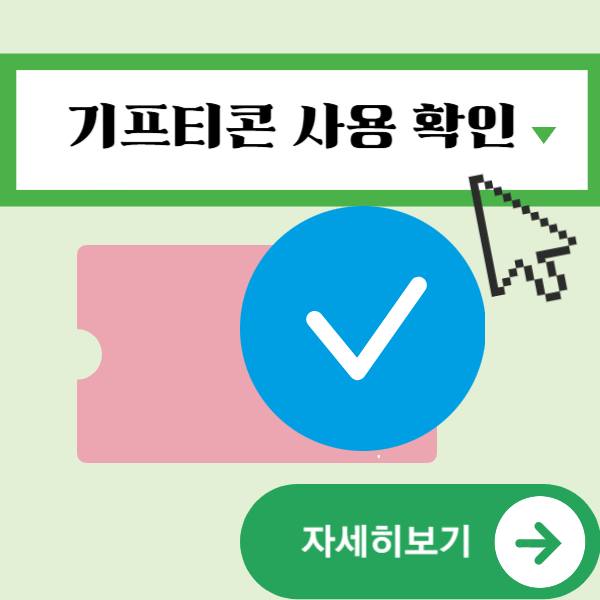 기프티콘 사용 확인

자세히보기