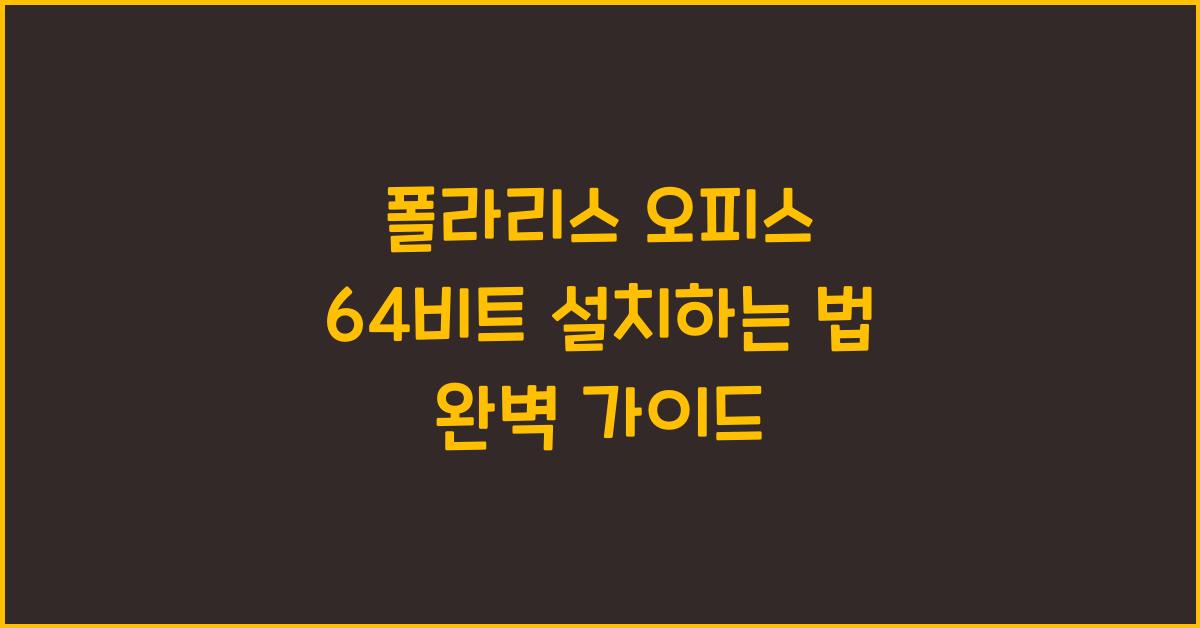 폴라리스 오피스
64비트 설치하는 법
완벽 가이드