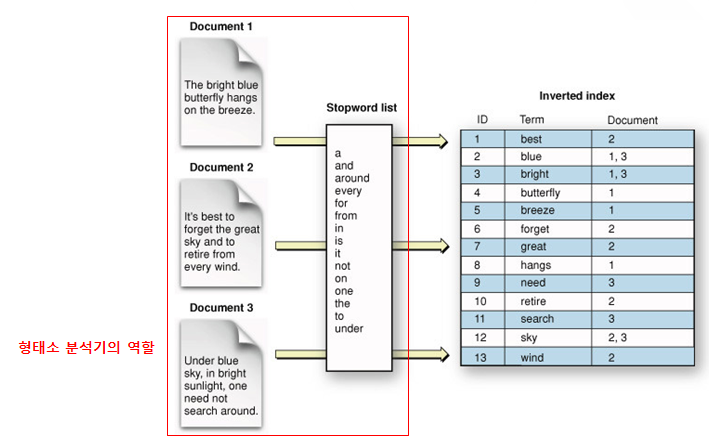 Document 1

The bright blue butterfly hangs on the breeze.

Document 2

It's best to forget the great sky and to retire from every wind.

Document 3

Under blue sky, in bright sunlight, one need not search around.

형태소 분석기의 역할

Stopword list

a
and
around
every
for
from
in
is
it
not
on
one
the
to
under

Inverted index

| ID | Term | Document |
|---|---|---|
| 1 | best | 2 |
| 2 | blue | 1, 3 |
| 3 | bright | 1, 3 |
| 4 | butterfly | 1 |
| 5 | breeze | 1 |
| 6 | forget | 2 |
| 7 | great | 2 |
| 8 | hangs | 1 |
| 9 | need | 3 |
| 10 | retire | 2 |
| 11 | search | 3 |
| 12 | sky | 2, 3 |
| 13 | wind | 2 |