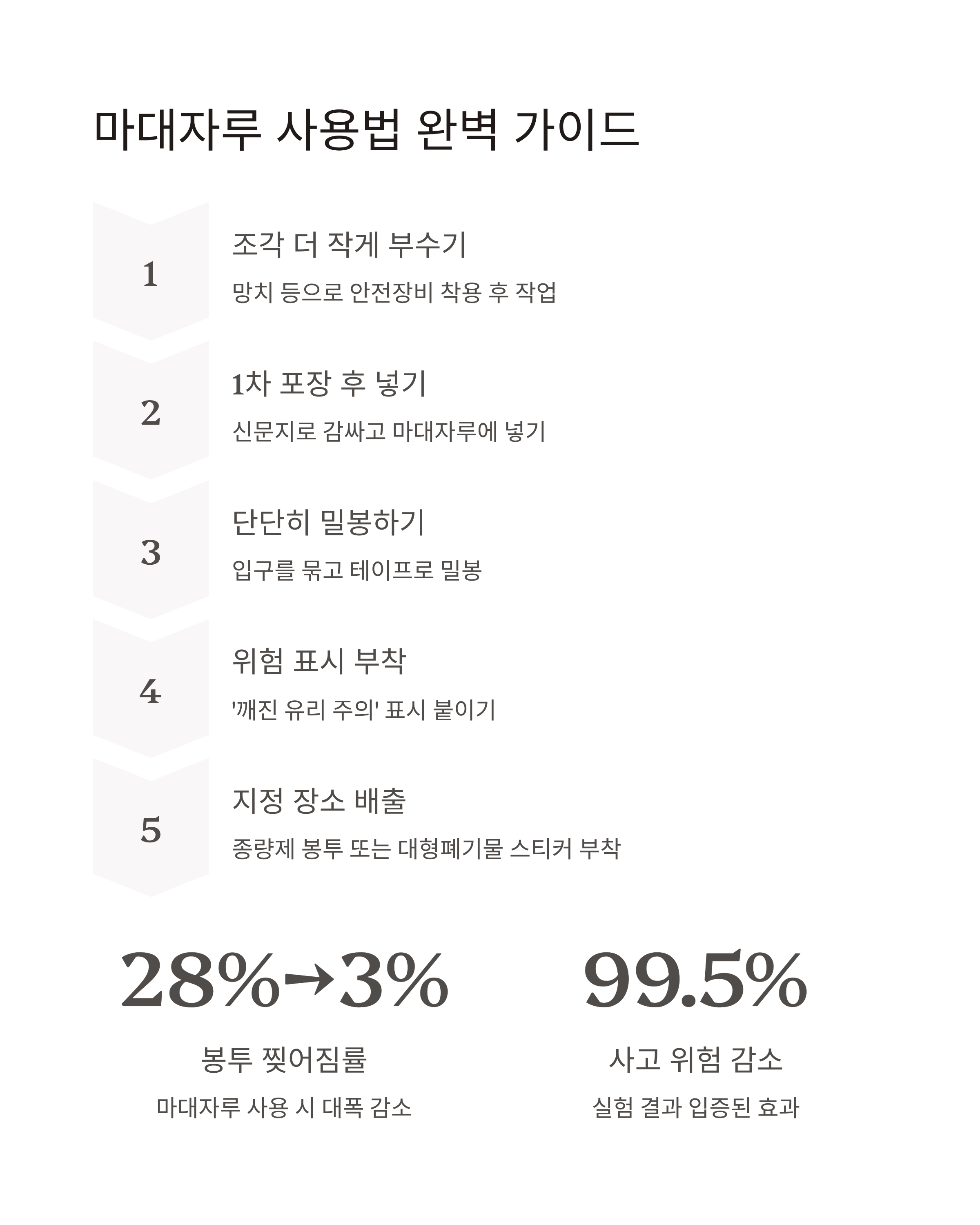 마대자루 사용법 완벽 가이드

1

조각 더 작게 부수기

망치 등으로 안전장비 착용 후 작업

2

1차 포장 후 넣기

신문지로 감싸고 마대자루에 넣기

3

단단히 밀봉하기

입구를 묶고 테이프로 밀봉

4

위험 표시 부착

'깨진 유리 주의' 표시 붙이기

5

지정 장소 배출

종량제 봉투 또는 대형폐기물 스티커 부착

28%→3%

봉투 찢어짐률

마대자루 사용 시 대폭 감소

99.5%

사고 위험 감소

실험 결과 입증된 효과