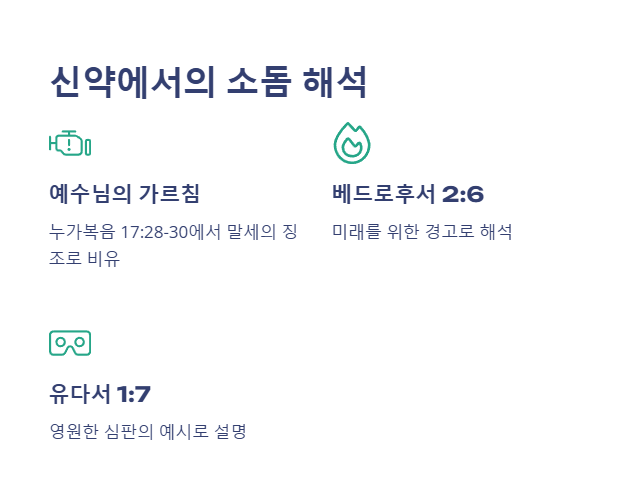 신약에서의 소돔 해석

예수님의 가르침

누가복음 17:28-30에서 말세의 징조로 비유

베드로후서 2:6

미래를 위한 경고로 해석

유다서 1:7

영원한 심판의 예시로 설명