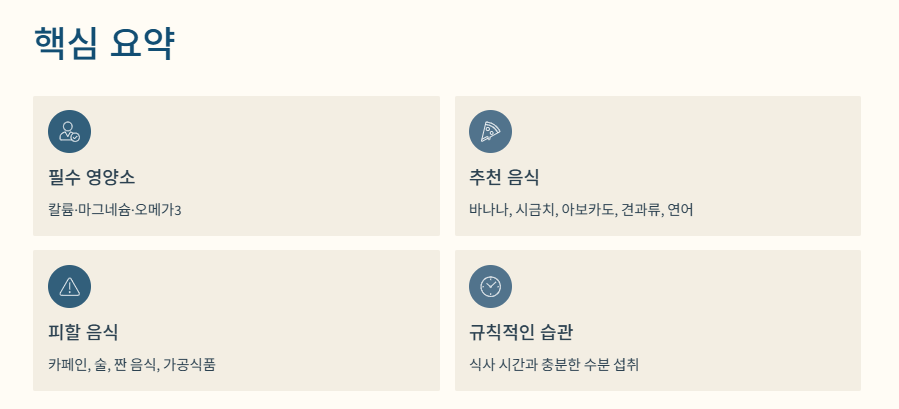 핵심 요약

필수 영양소

칼륨·마그네슘·오메가3

추천 음식

바나나, 시금치, 아보카도, 견과류, 연어

피할 음식

카페인, 술, 짠 음식, 가공식품

규칙적인 습관

식사 시간과 충분한 수분 섭취