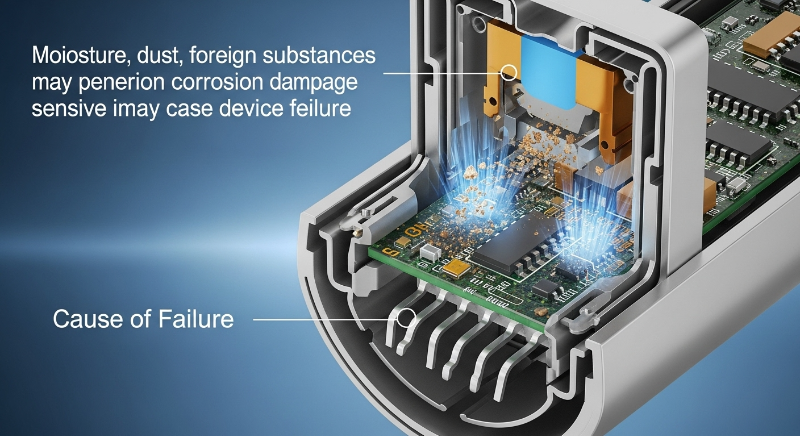 Moiosture, dust, foreign substances may penerion corrosion dampage sensive imay case device feilure

Cause of Failure