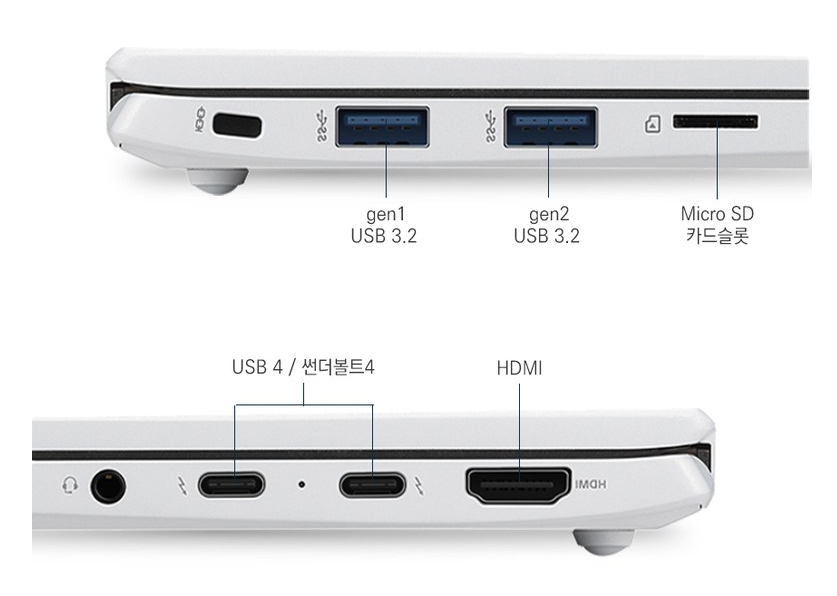 gen1
USB 3.2

gen2
USB 3.2

Micro SD
카드슬롯

USB 4 / 썬더볼트4

HDMI

HDMI