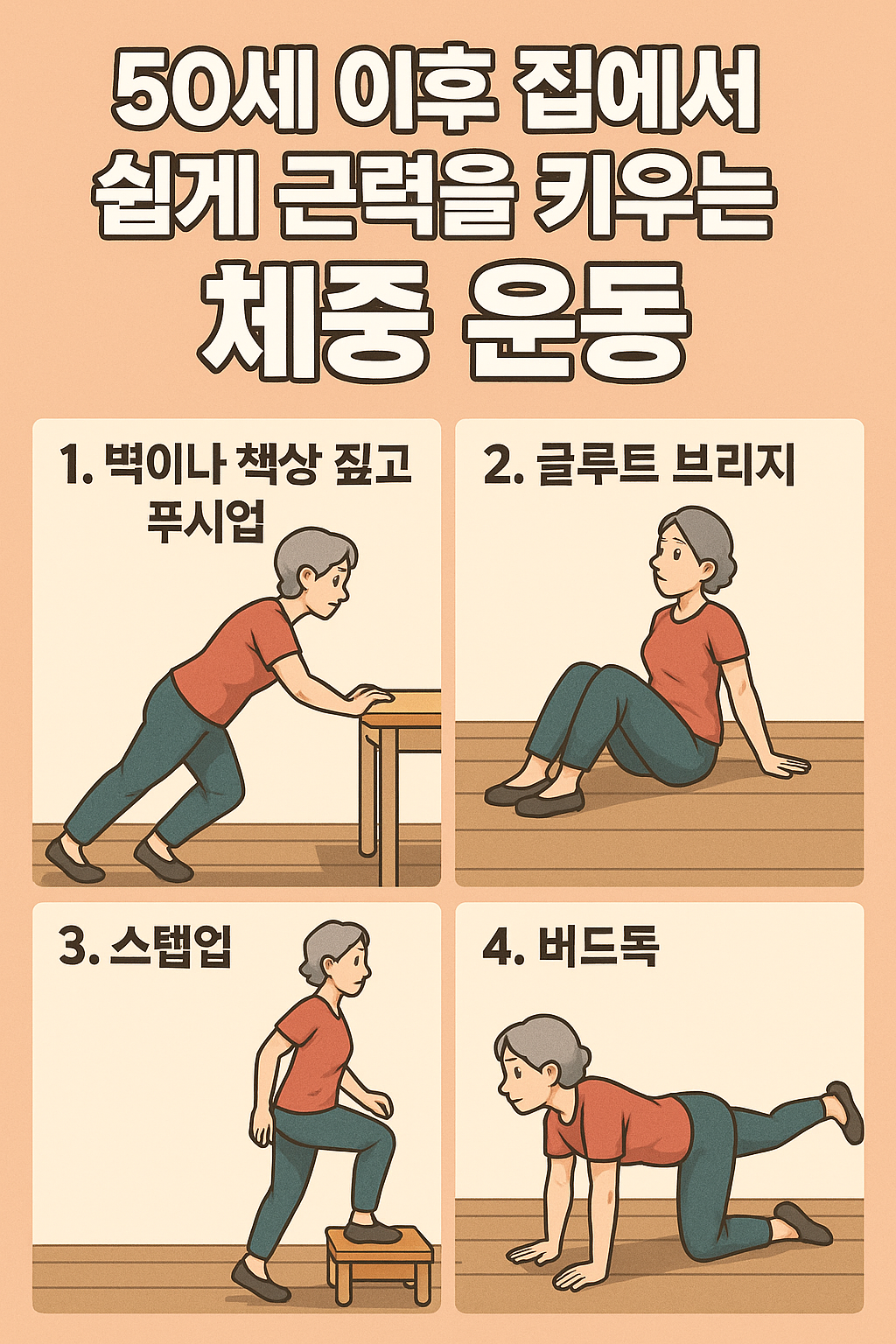 50세 이후 집에서 쉽게 근력을 키우는 체중 운동

1. 벽이나 책상 짚고 푸시업

2. 글루트 브리지

3. 스텝업

4. 버드독