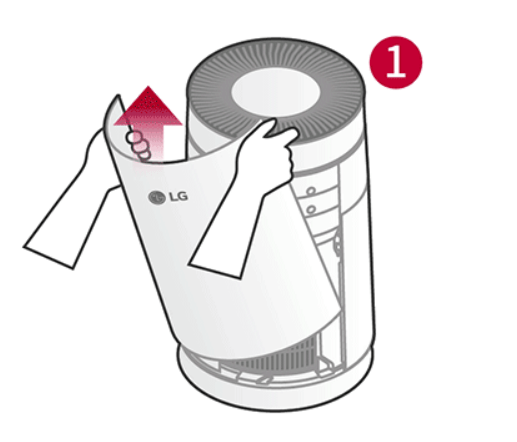 1

LG