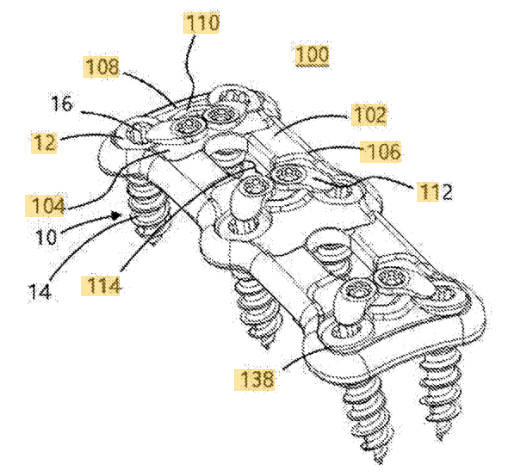 110
100
108
16
102
12
106
112
104
10
14
114
138