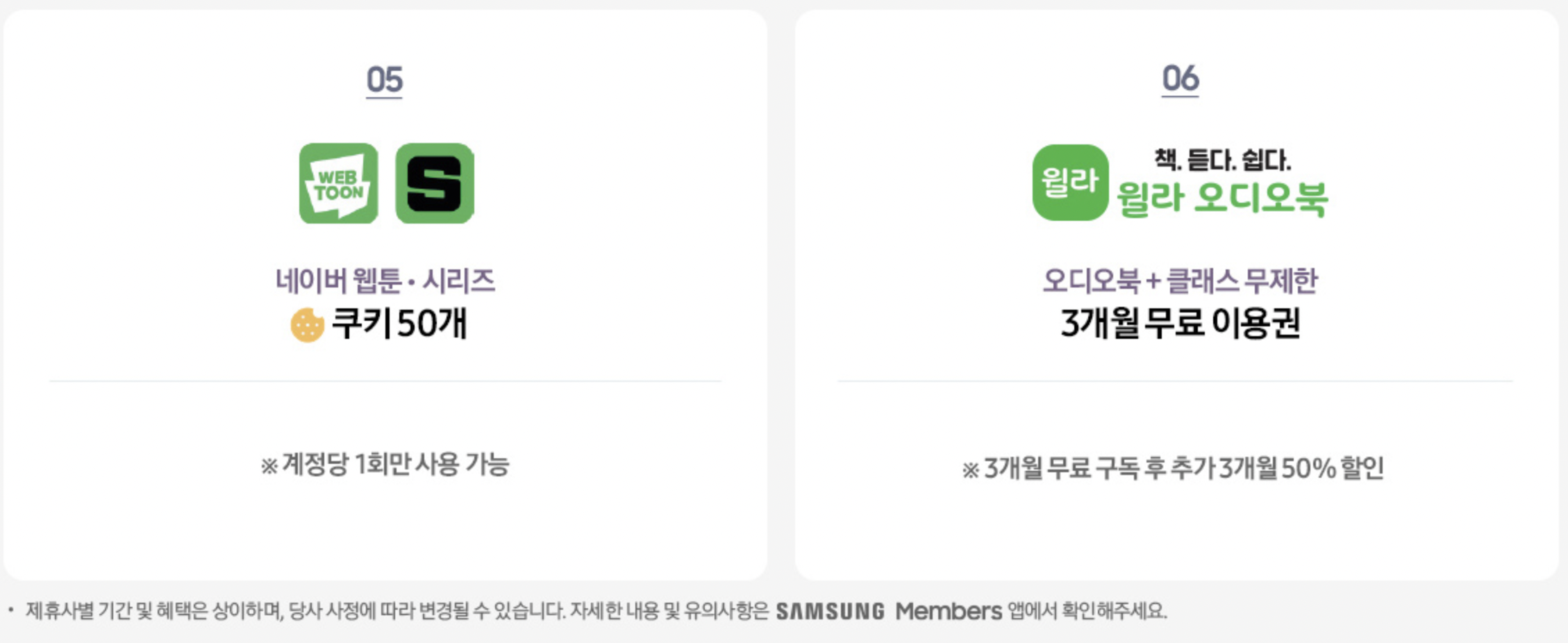 05

WEB TOON

S

네이버 웹툰 • 시리즈
쿠키 50개

※ 계정당 1회만 사용 가능

06

윌라

책. 듣다. 쉽다.
윌라 오디오북

오디오북 + 클래스 무제한
3개월 무료 이용권

※ 3개월 무료 구독 후 추가 3개월 50% 할인

• 제휴사별 기간 및 혜택은 상이하며, 당사 사정에 따라 변경될 수 있습니다. 자세한 내용 및 유의사항은 SAMSUNG Members 앱에서 확인해주세요.