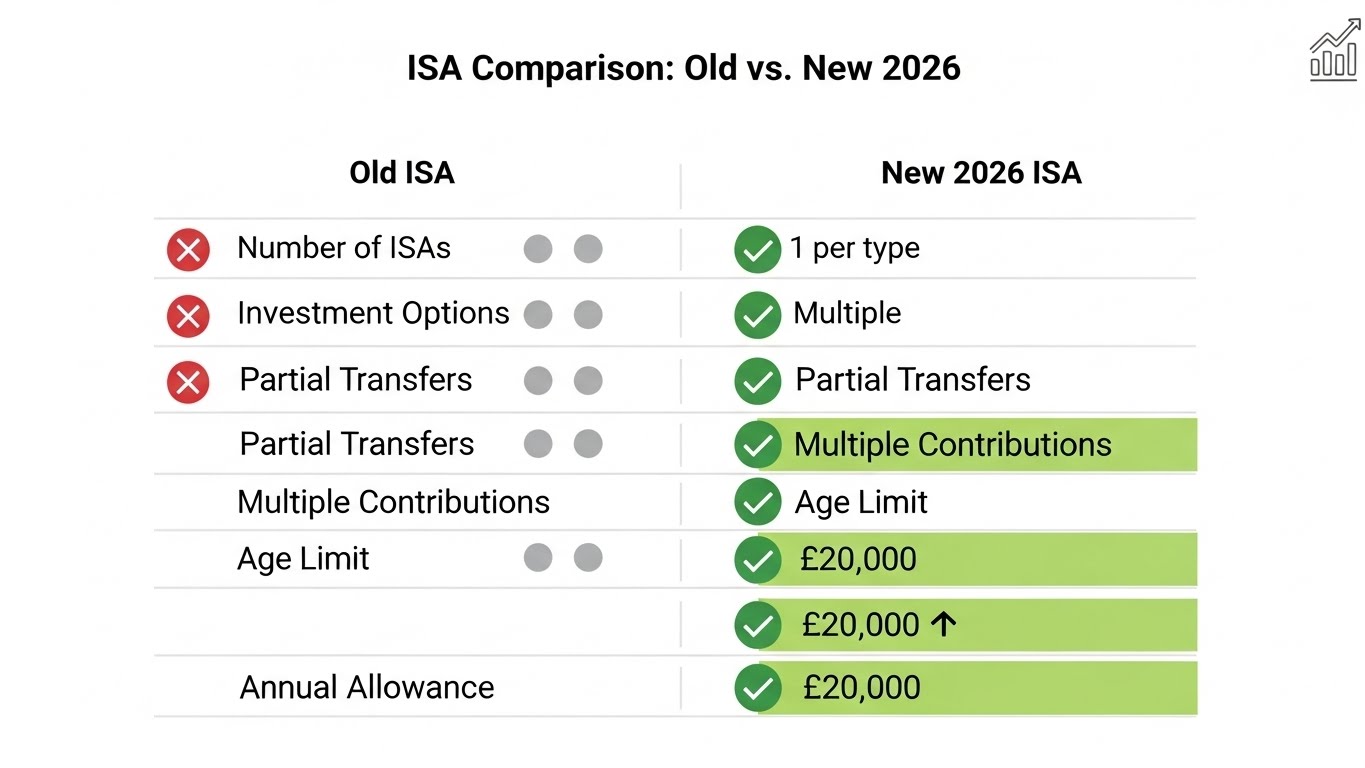 ISA Comparison: Old vs. New 2026

| Old ISA | New 2026 ISA |
|---|---|
| Number of ISAs | 1 per type |
| Investment Options | Multiple |
| Partial Transfers | Partial Transfers |
| Partial Transfers | Multiple Contributions |
| Multiple Contributions | Age Limit |
| Age Limit | £20,000 |
| | £20,000 ↑ |
| Annual Allowance | £20,000 |