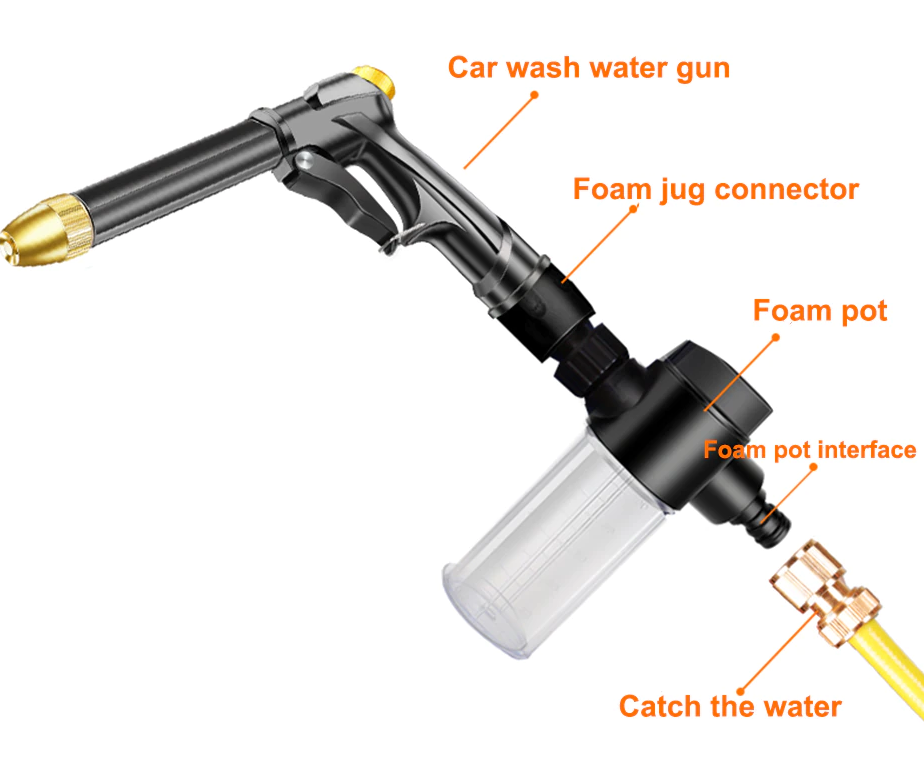 Car wash water gun

Foam jug connector

Foam pot

Foam pot interface

Catch the water