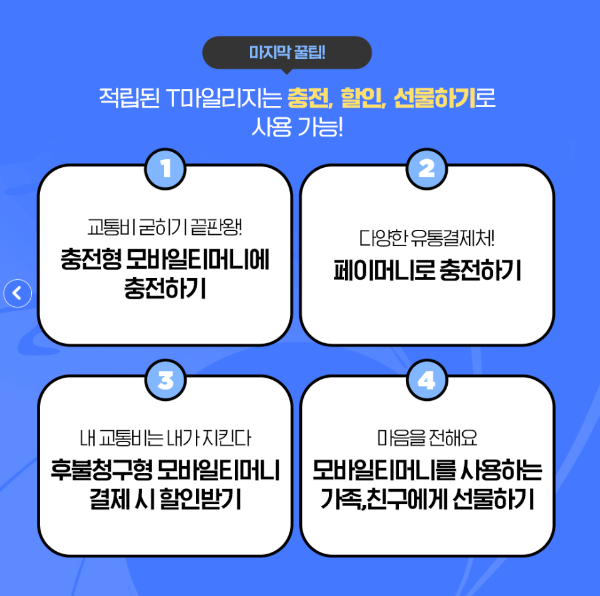 마지막 꿀팁!

적립된 T마일리지는 충전, 할인, 선물하기로 사용 가능!

1

교통비 굳히기 끝판왕!

충전형 모바일티머니에 충전하기

2

다양한 유통결제처!

페이머니로 충전하기

3

내 교통비는 내가 지킨다

후불청구형 모바일티머니 결제 시 할인받기

4

마음을 전해요

모바일티머니를 사용하는 가족,친구에게 선물하기