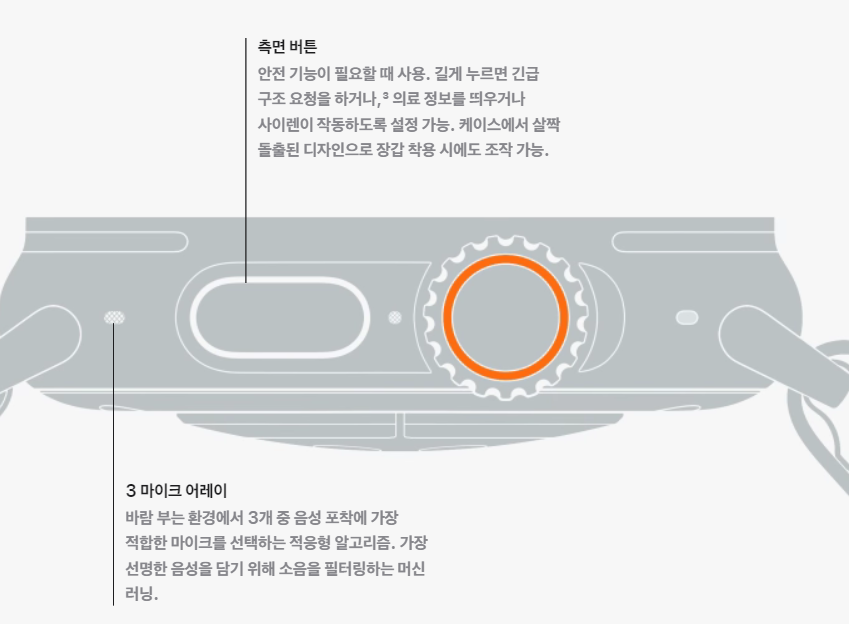 측면 버튼
안전 기능이 필요할 때 사용. 길게 누르면 긴급 구조 요청을 하거나,³ 의료 정보를 띄우거나 사이렌이 작동하도록 설정 가능. 케이스에서 살짝 돌출된 디자인으로 장갑 착용 시에도 조작 가능.

3 마이크 어레이
바람 부는 환경에서 3개 중 음성 포착에 가장 적합한 마이크를 선택하는 적응형 알고리즘. 가장 선명한 음성을 담기 위해 소음을 필터링하는 머신 러닝.