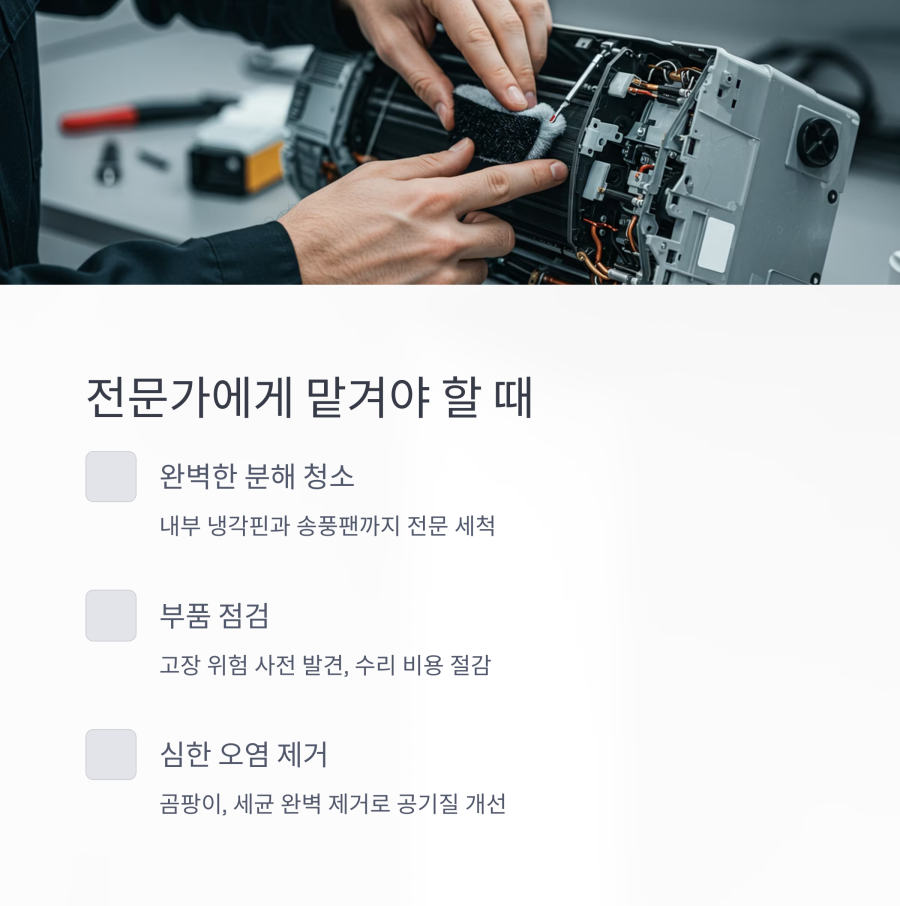 전문가에게 맡겨야 할 때

완벽한 분해 청소

내부 냉각핀과 송풍팬까지 전문 세척

부품 점검

고장 위험 사전 발견, 수리 비용 절감

심한 오염 제거

곰팡이, 세균 완벽 제거로 공기질 개선