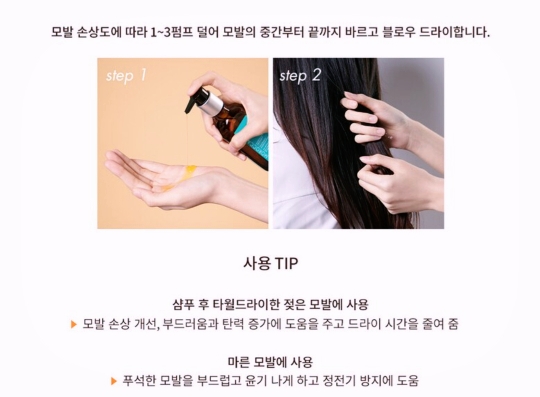 모발 손상도에 따라 1~3펌프 덜어 모발의 중간부터 끝까지 바르고 블로우 드라이합니다.

step 1

step 2

사용 TIP

샴푸 후 타월드라이한 젖은 모발에 사용

▶ 모발 손상 개선, 부드러움과 탄력 증가에 도움을 주고 드라이 시간을 줄여 줌

마른 모발에 사용

▶ 푸석한 모발을 부드럽고 윤기 나게 하고 정전기 방지에 도움