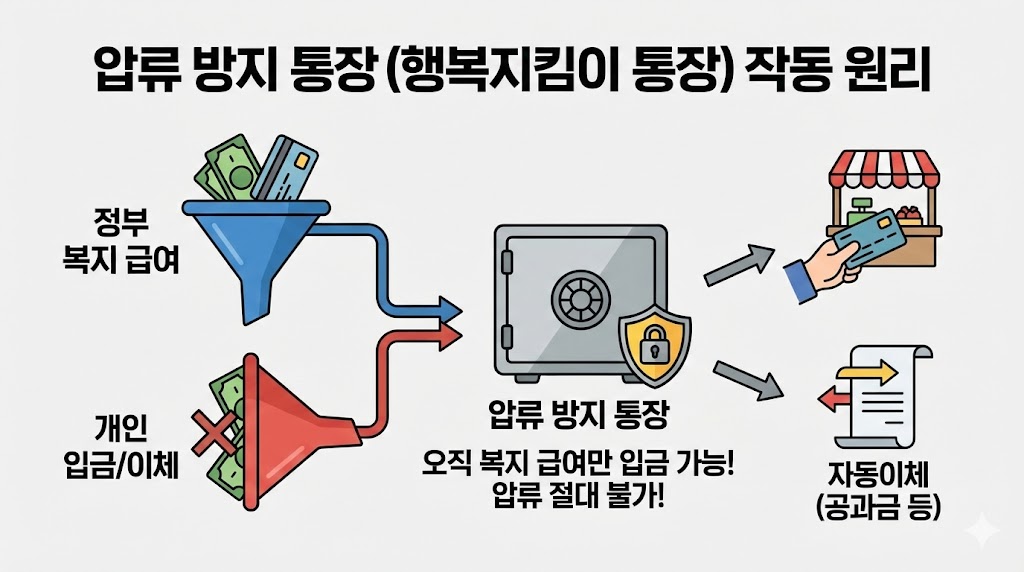 압류 방지 통장 (행복지킴이 통장) 작동 원리

정부 복지 급여

개인 입금/이체

압류 방지 통장

오직 복지 급여만 입금 가능! 압류 절대 불가!

자동이체 (공과금 등)