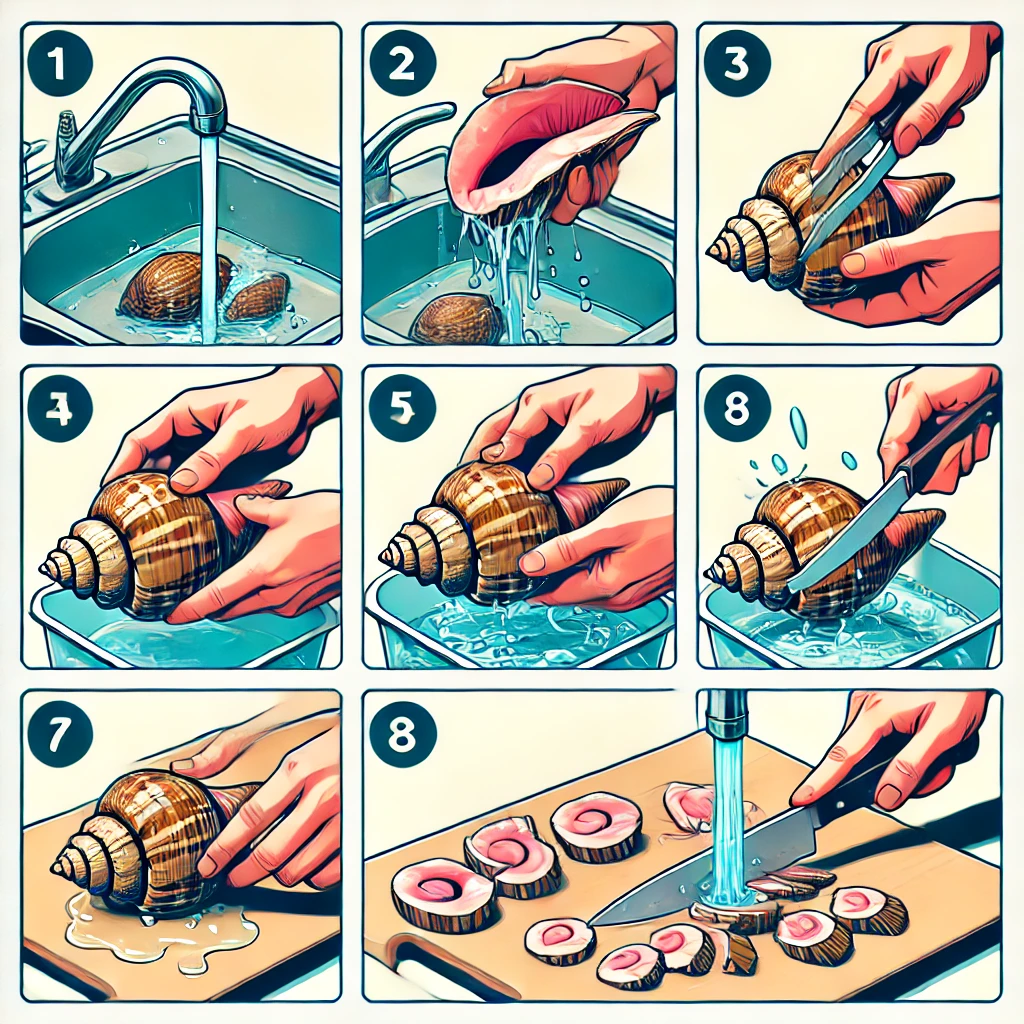 1

2

3

4

5

8

7

8