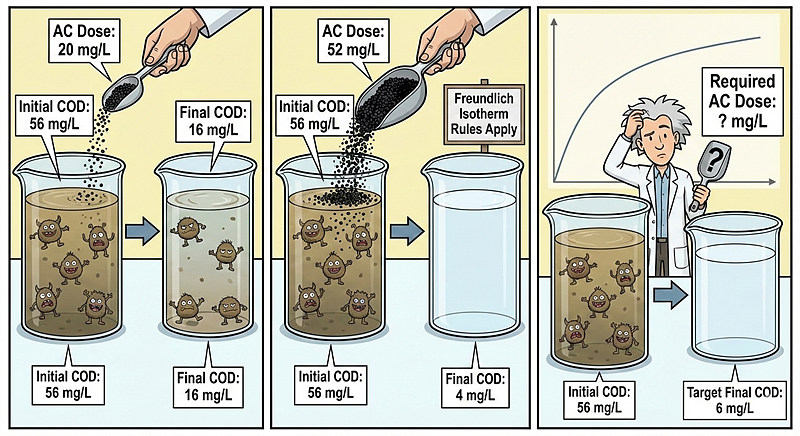 AC Dose: 20 mg/L

Initial COD: 56 mg/L

Final COD: 16 mg/L

Initial COD: 56 mg/L

Final COD: 16 mg/L

AC Dose: 52 mg/L

Initial COD: 56 mg/L

Freundlich Isotherm Rules Apply

Initial COD: 56 mg/L

Final COD: 4 mg/L

Required AC Dose: ? mg/L

?

Initial COD: 56 mg/L

Target Final COD: 6 mg/L