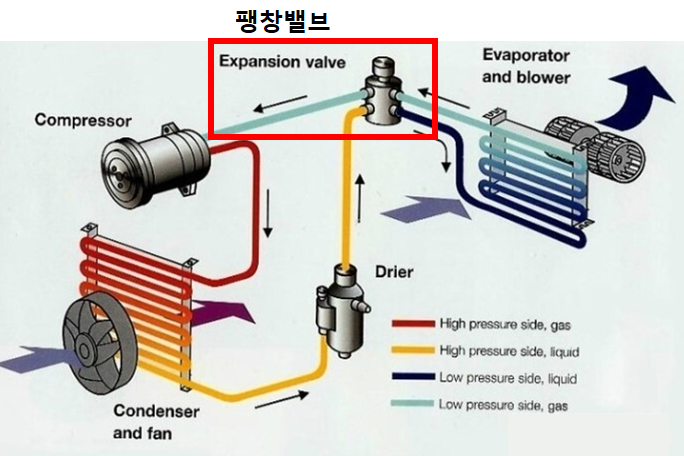 팽창밸브

Expansion valve

Evaporator and blower

Compressor

Drier

Condenser and fan

High pressure side, gas
High pressure side, liquid
Low pressure side, liquid
Low pressure side, gas