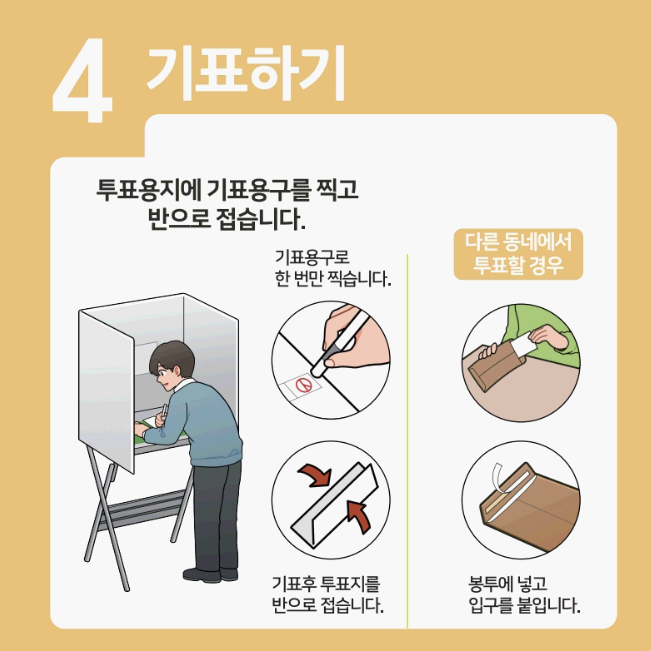 4 기표하기

투표용지에 기표용구를 찍고 반으로 접습니다.

기표용구로 한 번만 찍습니다.

기표후 투표지를 반으로 접습니다.

다른 동네에서 투표할 경우

봉투에 넣고 입구를 붙입니다.