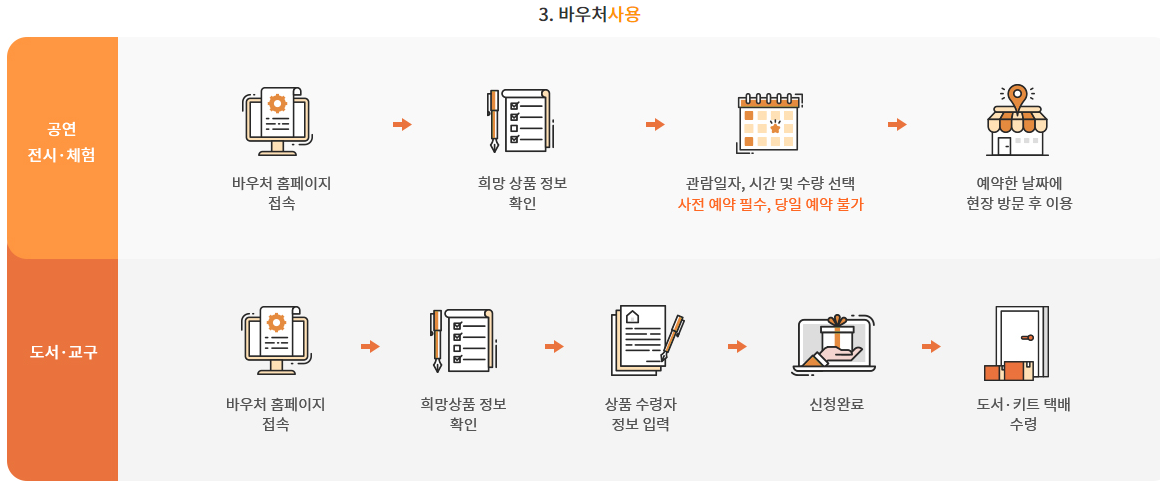 3. 바우처사용

공연
전시·체험

바우처 홈페이지
접속

희망 상품 정보
확인

관람일자, 시간 및 수량 선택
사전 예약 필수, 당일 예약 불가

예약한 날짜에
현장 방문 후 이용

도서·교구

바우처 홈페이지
접속

희망상품 정보
확인

상품 수령자
정보 입력

신청완료

도서·키트 택배
수령