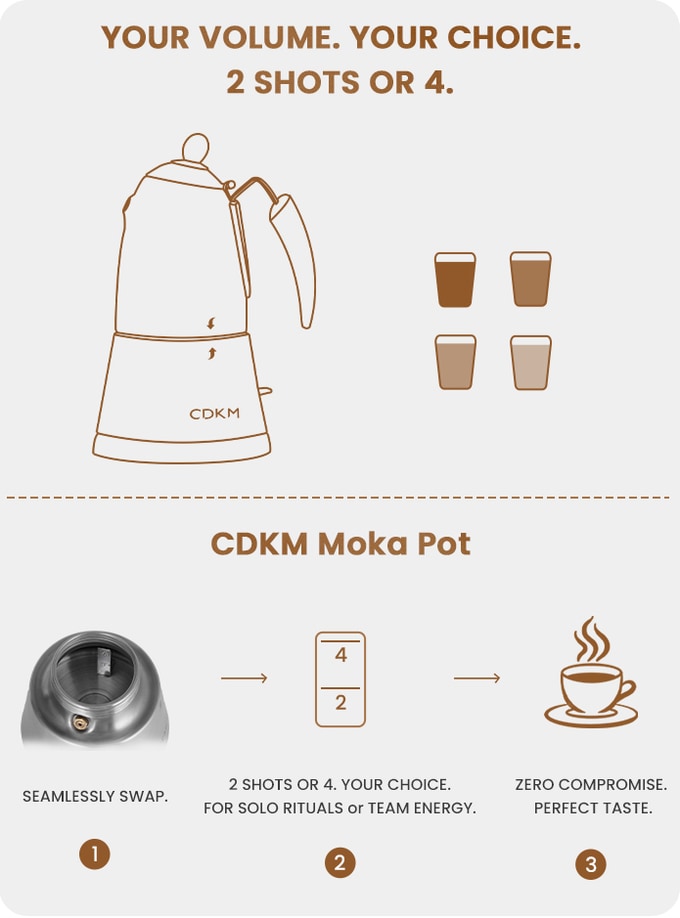 YOUR VOLUME. YOUR CHOICE.
2 SHOTS OR 4.

CDKM

CDKM Moka Pot

4
2

SEAMLESSLY SWAP.

2 SHOTS OR 4. YOUR CHOICE.
FOR SOLO RITUALS or TEAM ENERGY.

ZERO COMPROMISE.
PERFECT TASTE.

1

2

3