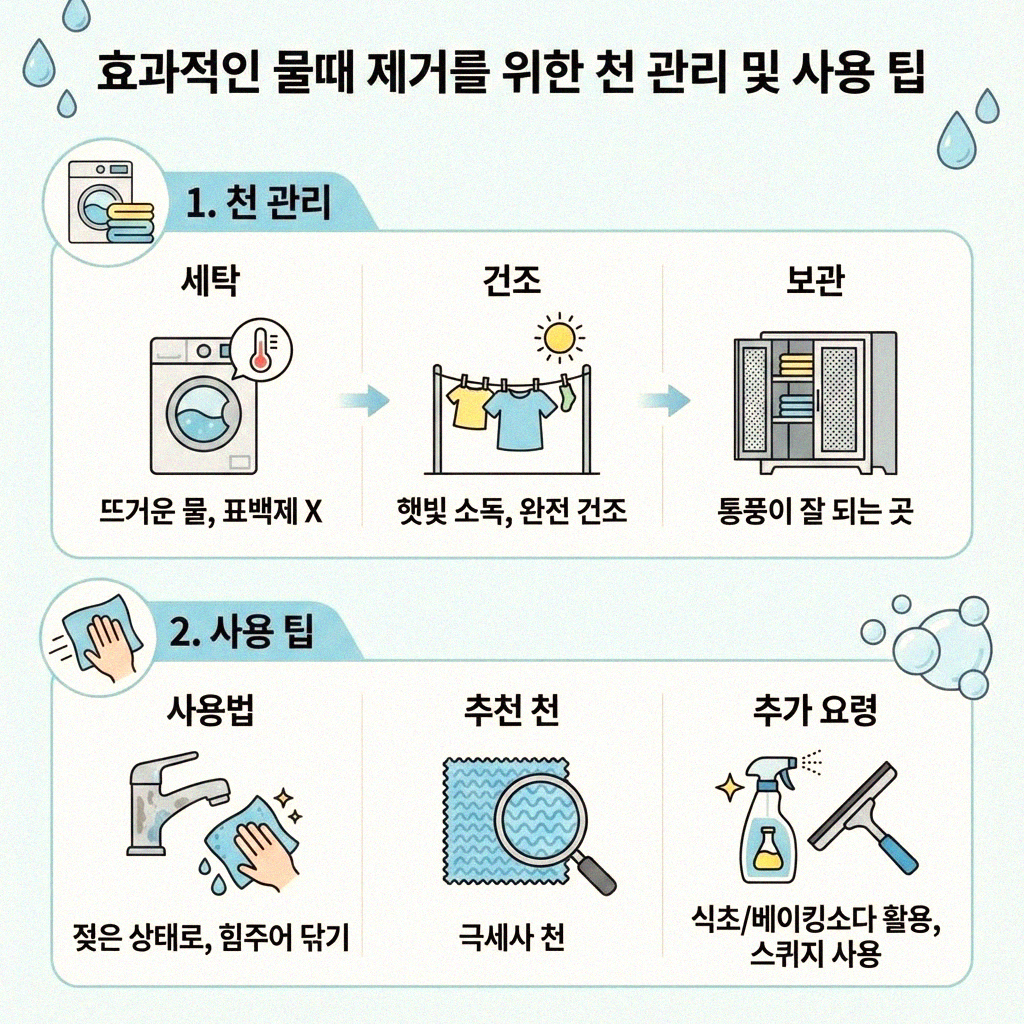 효과적인 물때 제거를 위한 천 관리 및 사용 팁

1. 천 관리

세탁

뜨거운 물, 표백제 X

건조

햇빛 소독, 완전 건조

보관

통풍이 잘 되는 곳

2. 사용 팁

사용법

젖은 상태로, 힘주어 닦기

추천 천

극세사 천

추가 요령

식초/베이킹소다 활용, 스퀴지 사용