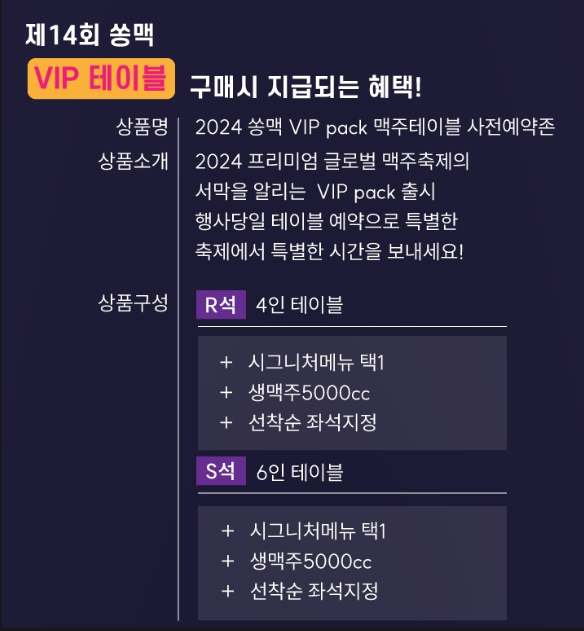 제14회 쏭맥

VIP 테이블 구매시 지급되는 혜택!

상품명
2024 쏭맥 VIP pack 맥주테이블 사전예약존

상품소개
2024 프리미엄 글로벌 맥주축제의 서막을 알리는 VIP pack 출시 행사당일 테이블 예약으로 특별한 축제에서 특별한 시간을 보내세요!

상품구성
R석 4인 테이블

+ 시그니처메뉴 택1
+ 생맥주5000cc
+ 선착순 좌석지정

S석 6인 테이블

+ 시그니처메뉴 택1
+ 생맥주5000cc
+ 선착순 좌석지정