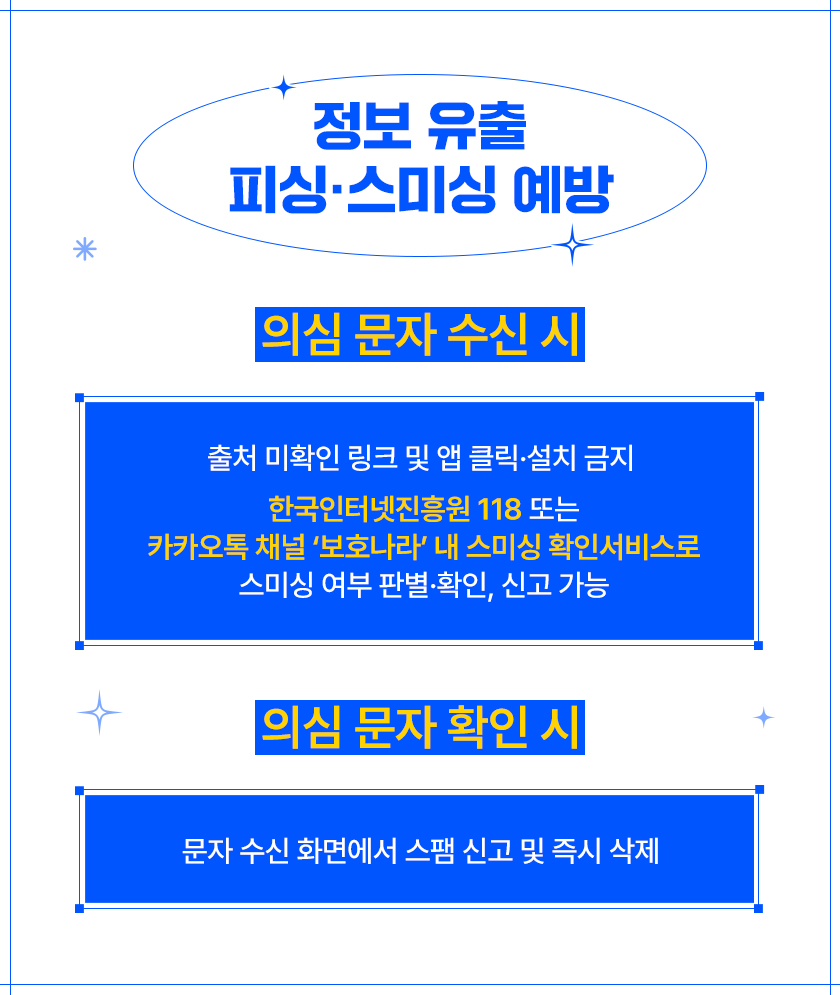 정보 유출
피싱·스미싱 예방

의심 문자 수신 시

출처 미확인 링크 및 앱 클릭·설치 금지

한국인터넷진흥원 118 또는
카카오톡 채널 '보호나라' 내 스미싱 확인서비스로
스미싱 여부 판별·확인, 신고 가능

의심 문자 확인 시

문자 수신 화면에서 스팸 신고 및 즉시 삭제