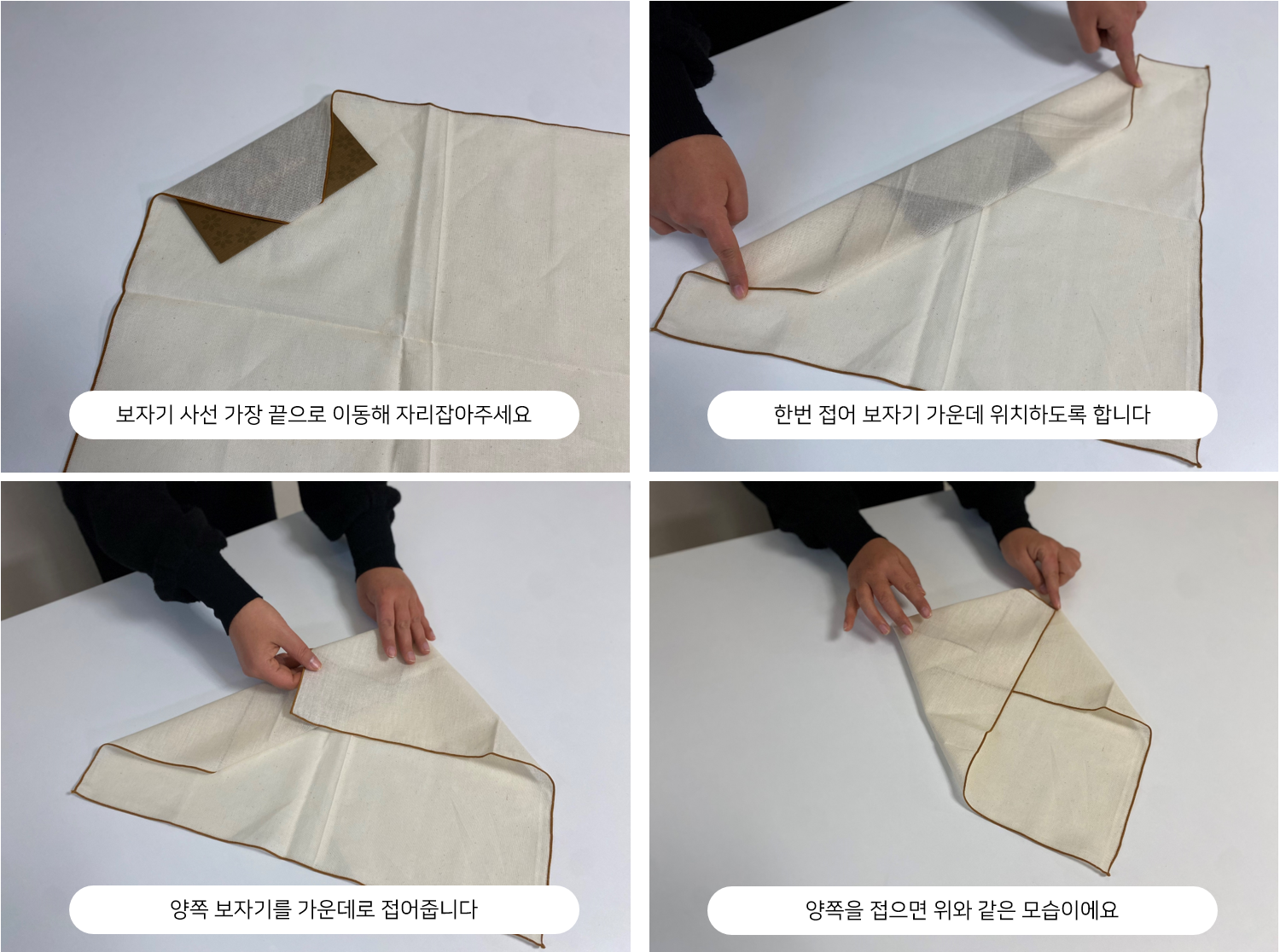 보자기 사선 가장 끝으로 이동해 자리잡아주세요

한번 접어 보자기 가운데 위치하도록 합니다

양쪽 보자기를 가운데로 접어줍니다

양쪽을 접으면 위와 같은 모습이에요