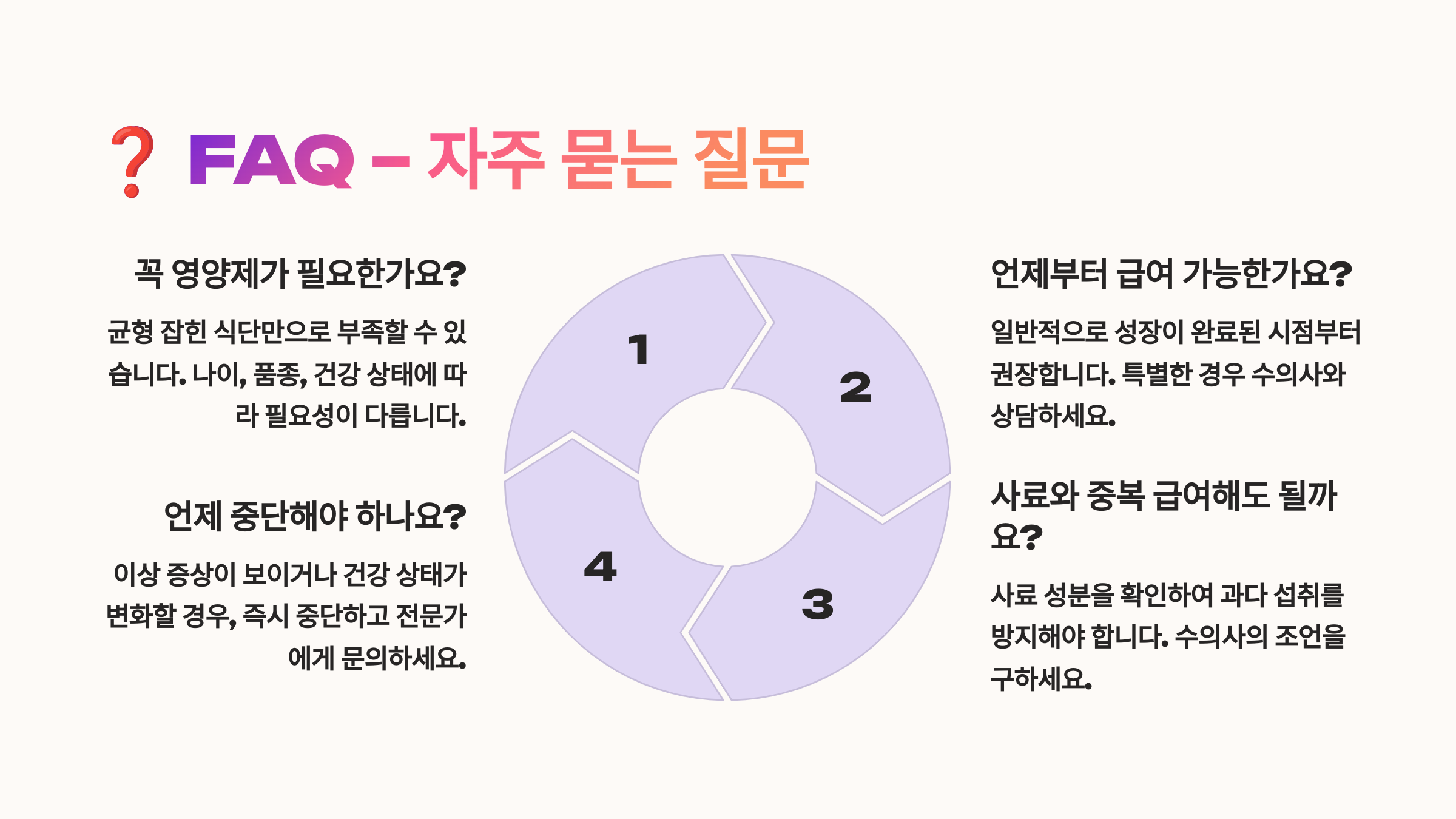 ❓ FAQ - 자주 묻는 질문

꼭 영양제가 필요한가요?

균형 잡힌 식단만으로 부족할 수 있습니다. 나이, 품종, 건강 상태에 따라 필요성이 다릅니다.

언제 중단해야 하나요?

이상 증상이 보이거나 건강 상태가 변화할 경우, 즉시 중단하고 전문가에게 문의하세요.

1

2

3

4

언제부터 급여 가능한가요?

일반적으로 성장이 완료된 시점부터 권장합니다. 특별한 경우 수의사와 상담하세요.

사료와 중복 급여해도 될까요?

사료 성분을 확인하여 과다 섭취를 방지해야 합니다. 수의사의 조언을 구하세요.