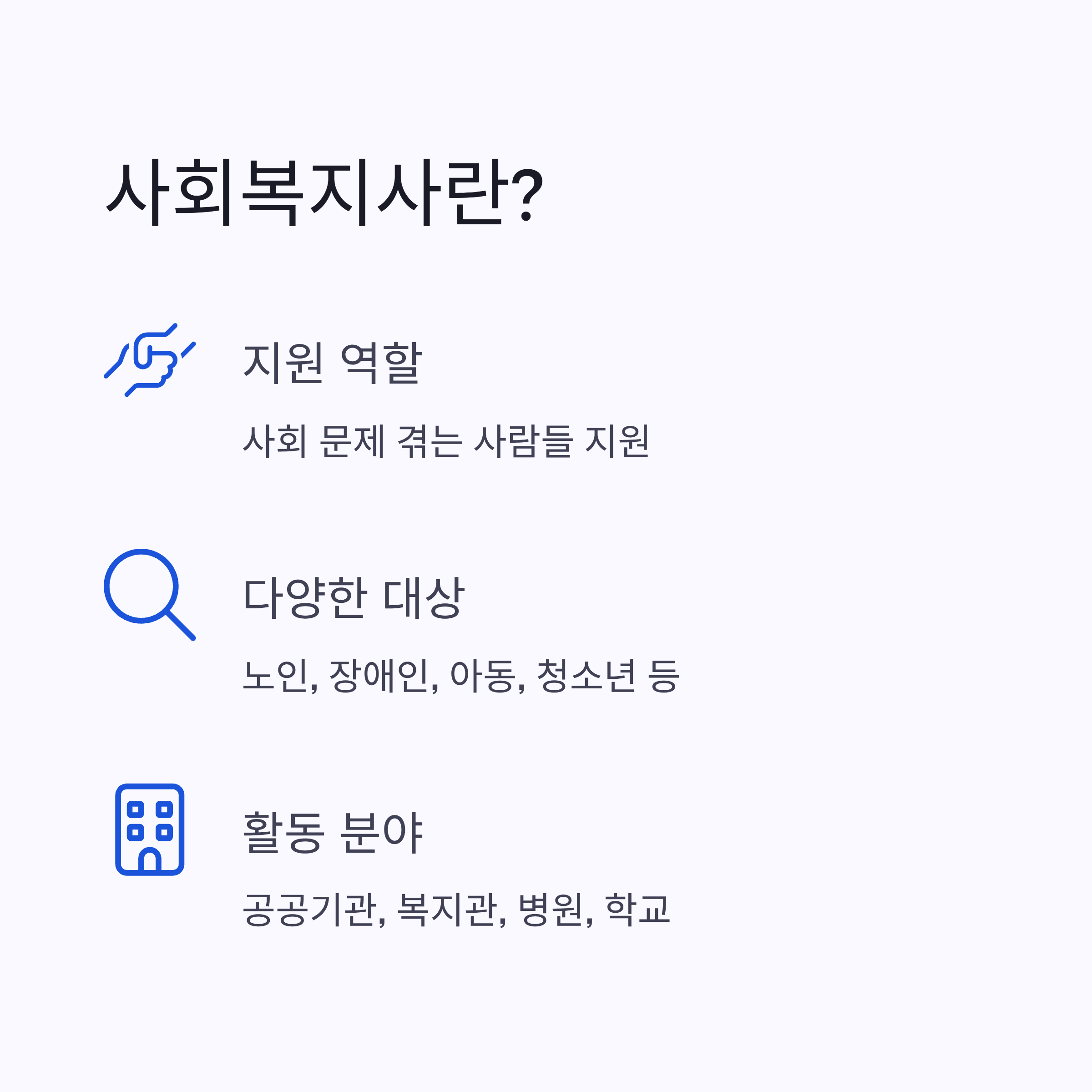 사회복지사란?

지원 역할

사회 문제 겪는 사람들 지원

다양한 대상

노인, 장애인, 아동, 청소년 등

활동 분야

공공기관, 복지관, 병원, 학교