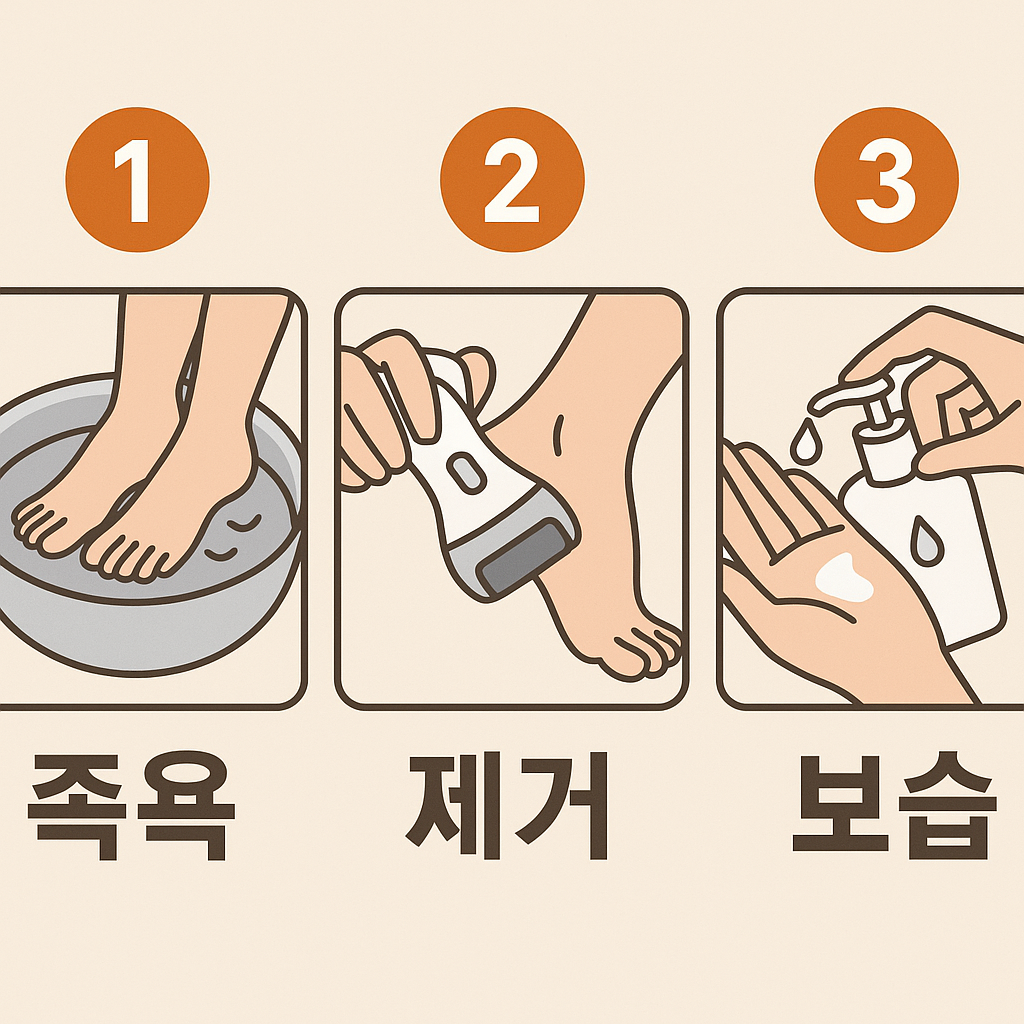 1
족욕

2
제거

3
보습