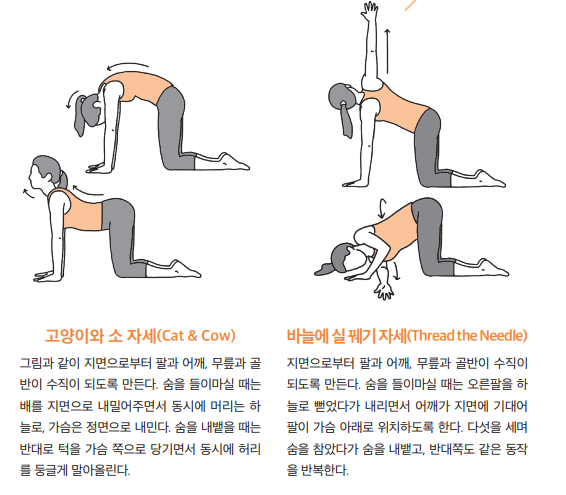 고양이와 소 자세(Cat & Cow)

그림과 같이 지면으로부터 팔과 어깨, 무릎과 골반이 수직이 되도록 만든다. 숨을 들이마실 때는 배를 지면으로 내밀어주면서 동시에 머리는 하늘로, 가슴은 정면으로 내민다. 숨을 내뱉을 때는 반대로 턱을 가슴 쪽으로 당기면서 동시에 허리를 둥글게 말아올린다.

바늘에 실 꿰기 자세(Thread the Needle)

지면으로부터 팔과 어깨, 무릎과 골반이 수직이 되도록 만든다. 숨을 들이마실 때는 오른팔을 하늘로 뻗었다가 내리면서 어깨가 지면에 기대어 팔이 가슴 아래로 위치하도록 한다. 다섯을 세며 숨을 참았다가 숨을 내뱉고, 반대쪽도 같은 동작을 반복한다.