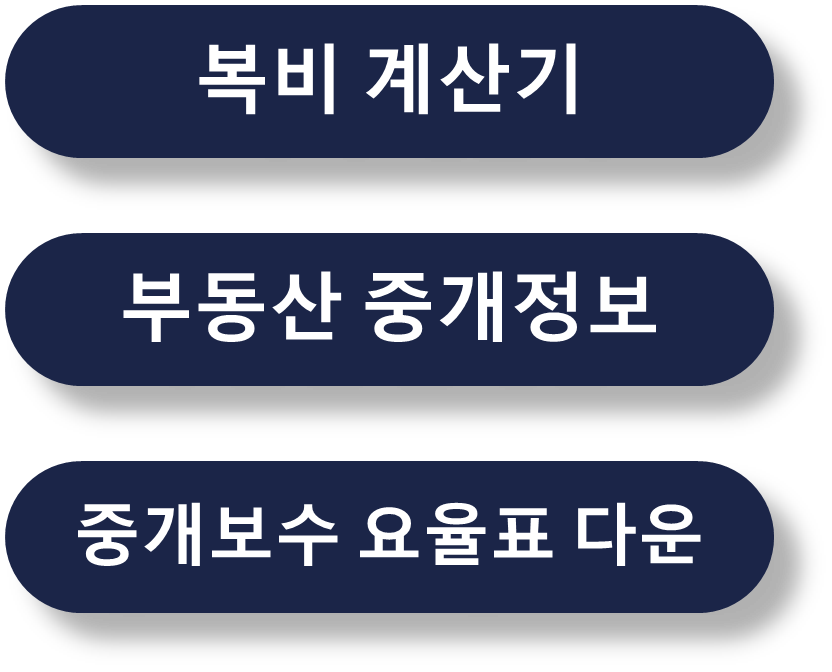 복비 계산기

부동산 중개정보

중개보수 요율표 다운