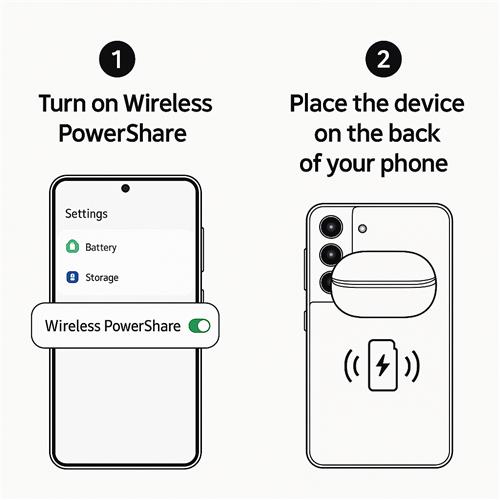 1

Turn on Wireless PowerShare

Settings

Battery

Storage

Wireless PowerShare

2

Place the device on the back of your phone