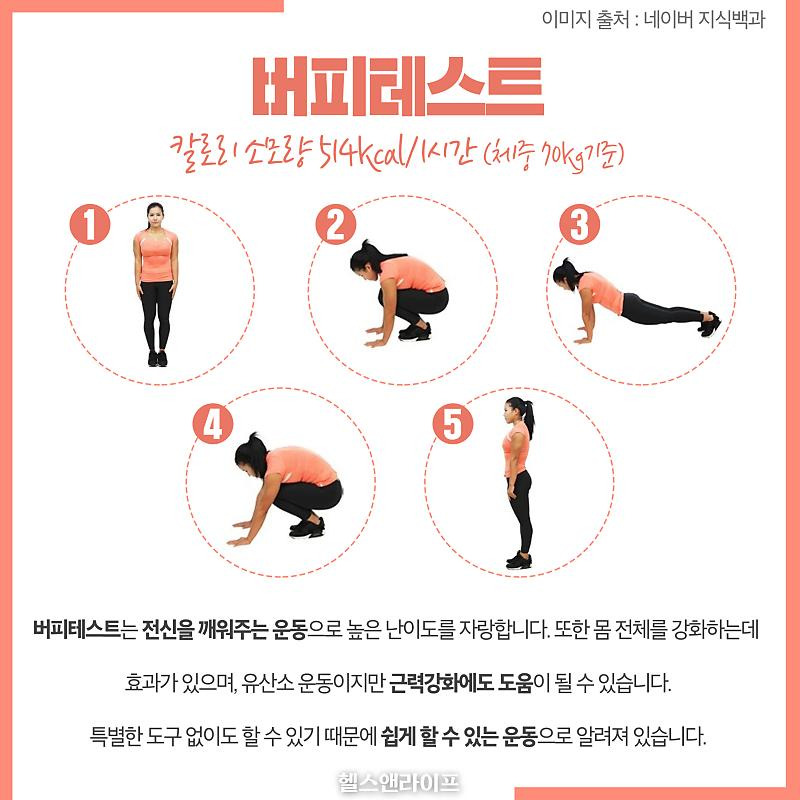 이미지 출처 : 네이버 지식백과

버피테스트

칼로리 소모량 514kcal/1시간 (체중 70kg기준)

1

2

3

4

5

버피테스트는 전신을 깨워주는 운동으로 높은 난이도를 자랑합니다. 또한 몸 전체를 강화하는데 효과가 있으며, 유산소 운동이지만 근력강화에도 도움이 될 수 있습니다.

특별한 도구 없이도 할 수 있기 때문에 쉽게 할 수 있는 운동으로 알려져 있습니다.

헬스앤라이프