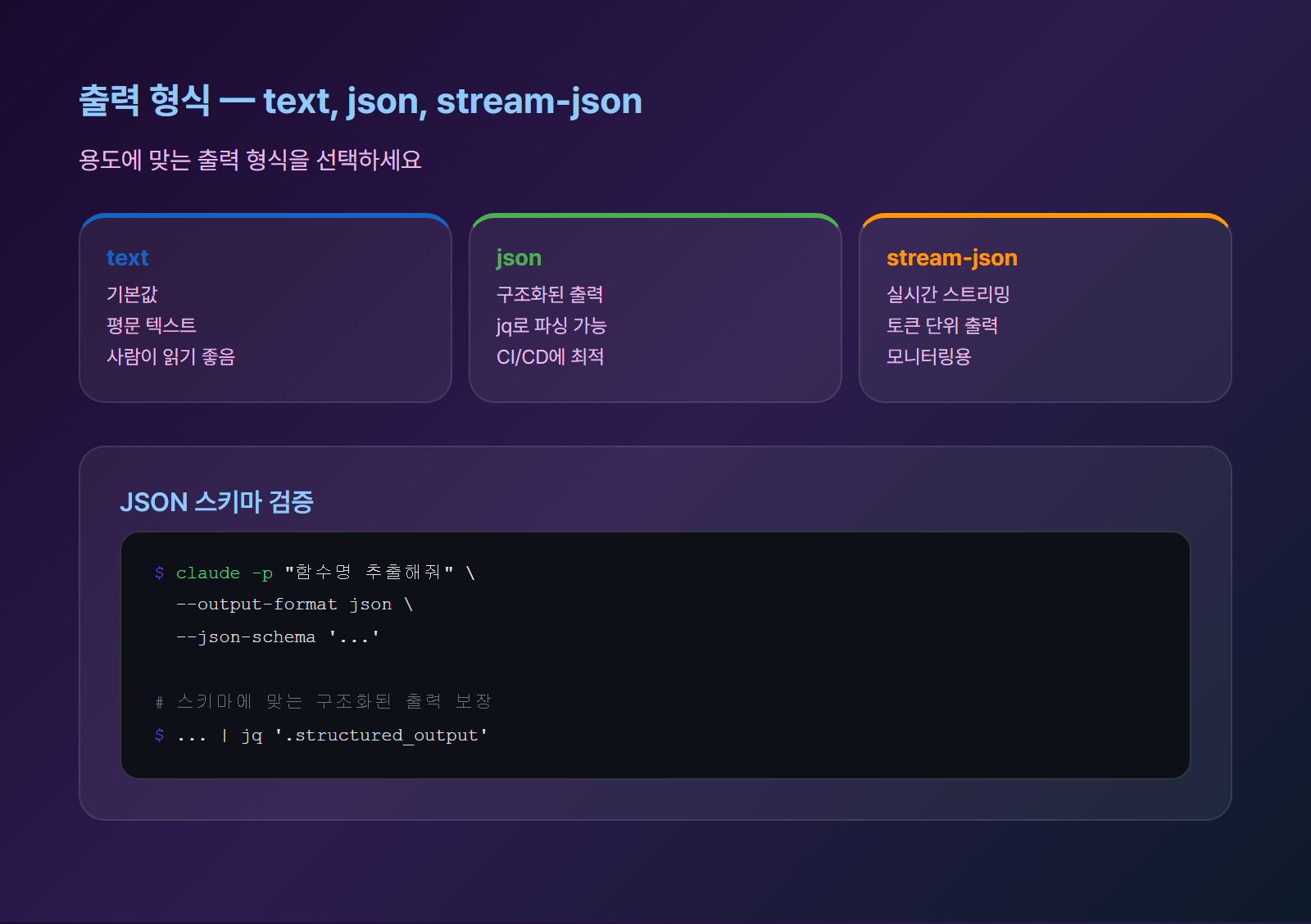 출력 형식 — text, json, stream-json

용도에 맞는 출력 형식을 선택하세요

text
기본값
평문 텍스트
사람이 읽기 좋음

json
구조화된 출력
jq로 파싱 가능
CI/CD에 최적

stream-json
실시간 스트리밍
토큰 단위 출력
모니터링용

JSON 스키마 검증

$ claude -p "함수명 추출해줘" \
  --output-format json \
  --json-schema '...'

# 스키마에 맞는 구조화된 출력 보장
$ ... | jq '.structured_output'