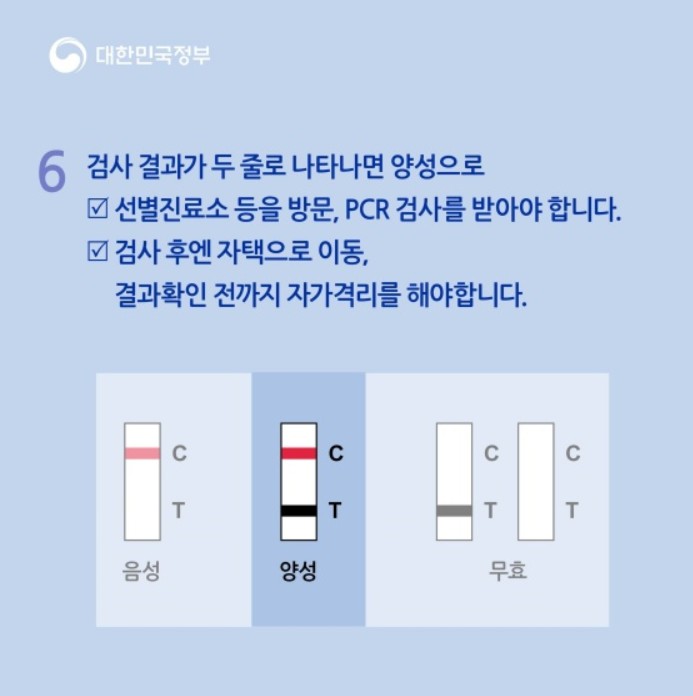 대한민국정부

6 검사 결과가 두 줄로 나타나면 양성으로
☑ 선별진료소 등을 방문, PCR 검사를 받아야 합니다.
☑ 검사 후엔 자택으로 이동, 결과확인 전까지 자가격리를 해야합니다.

C
T
음성

C
T
양성

C
T
C
T
무효