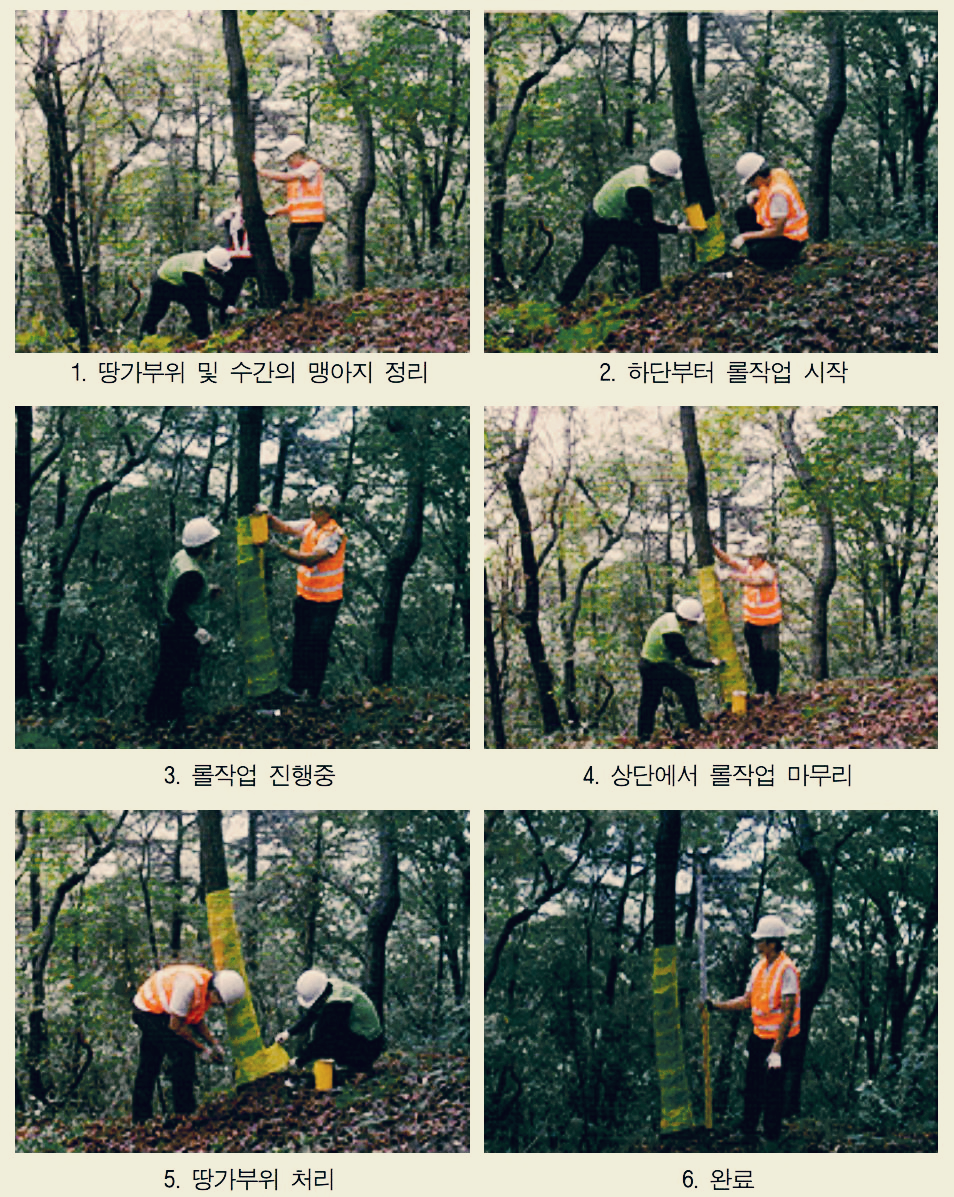 1. 땅가부위 및 수간의 맹아지 정리

2. 하단부터 롤작업 시작

3. 롤작업 진행중

4. 상단에서 롤작업 마무리

5. 땅가부위 처리

6. 완료