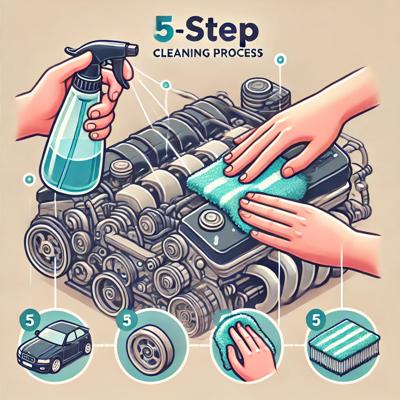 5-STEP
CLEANING PROCESS

5

5

5