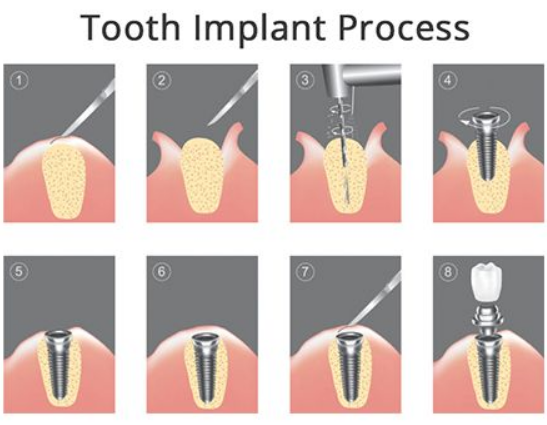 Tooth Implant Process

1

2

3

4

5

6

7

8