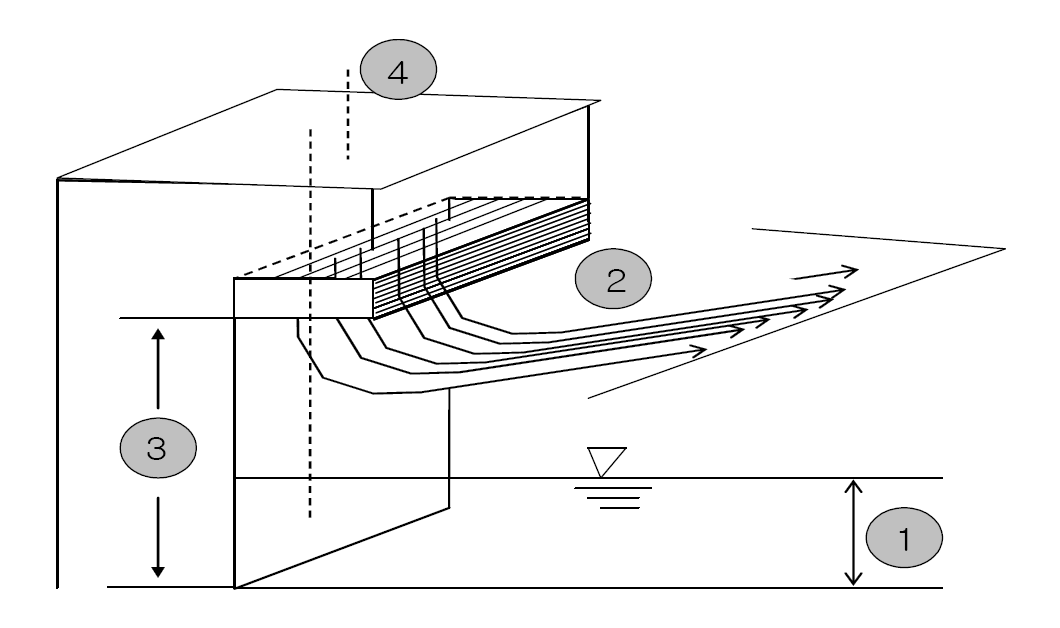 4
2
3
1